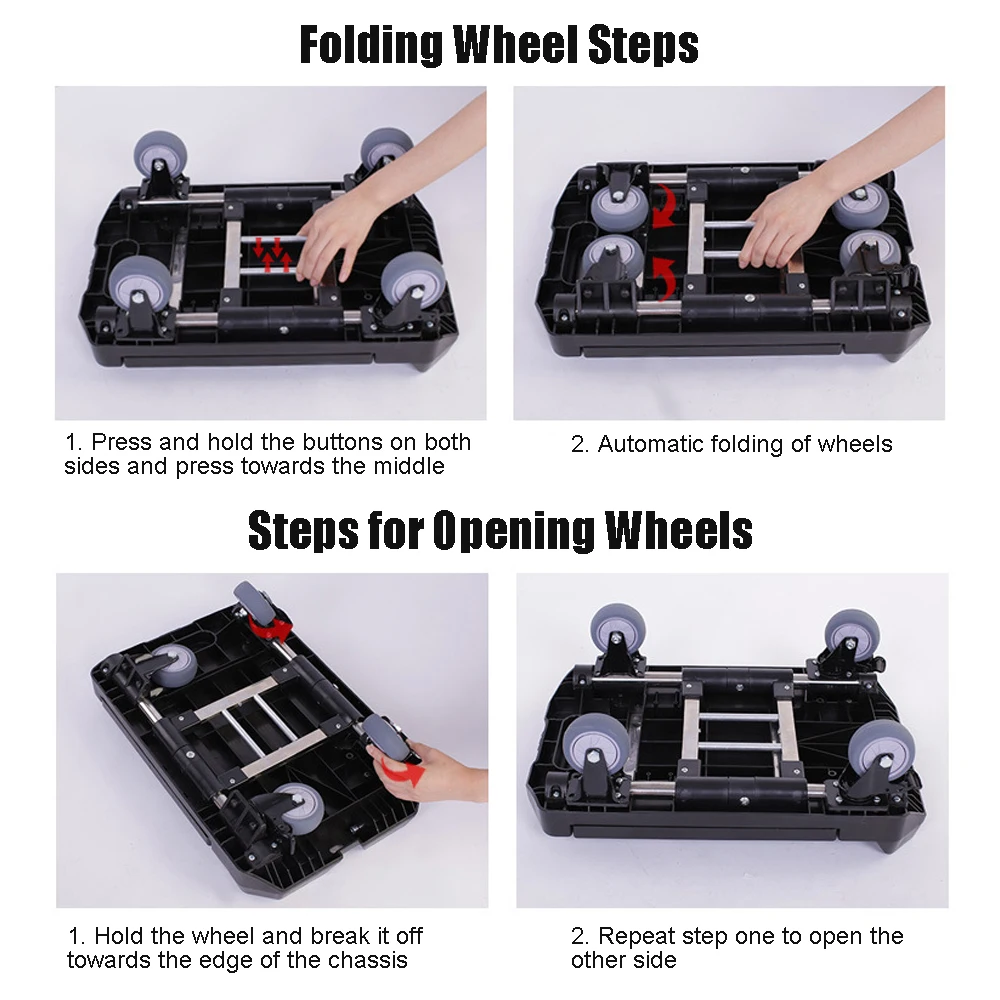 Folding Wheel Steps

1. Press and hold the buttons on both sides and press towards the middle

2. Automatic folding of wheels

Steps for Opening Wheels

1. Hold the wheel and break it off towards the edge of the chassis

2. Repeat step one to open the other side