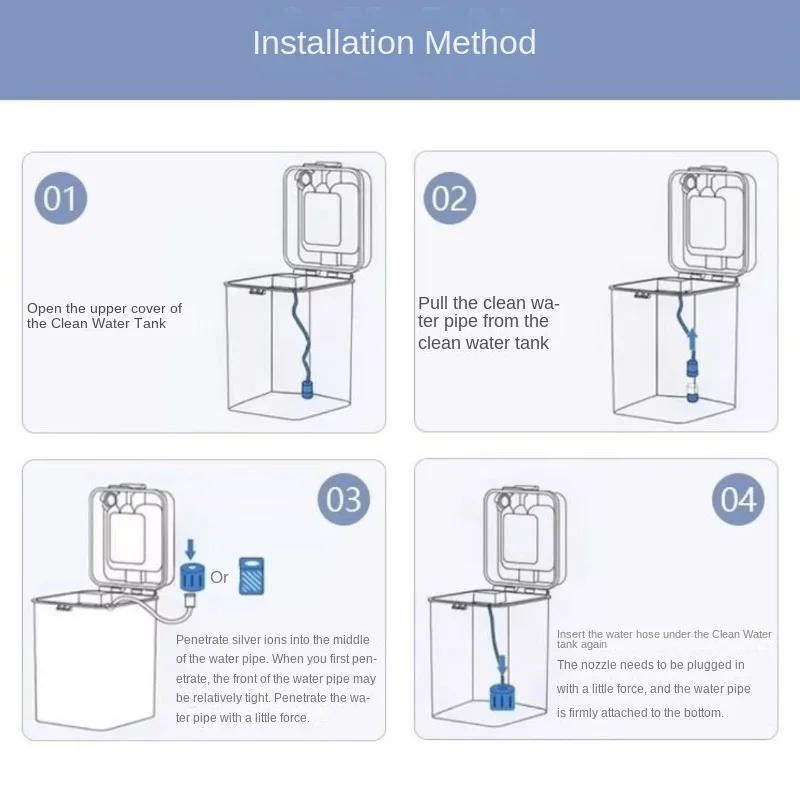 Installation Method

01

Open the upper cover of the Clean Water Tank

02

Pull the clean water pipe from the clean water tank

03

Or

Penetrate silver ions into the middle of the water pipe. When you first penetrate, the front of the water pipe may be relatively tight. Penetrate the water pipe with a little force.

04

Insert the water hose under the Clean Water tank again

The nozzle needs to be plugged in with a little force, and the water pipe is firmly attached to the bottom.