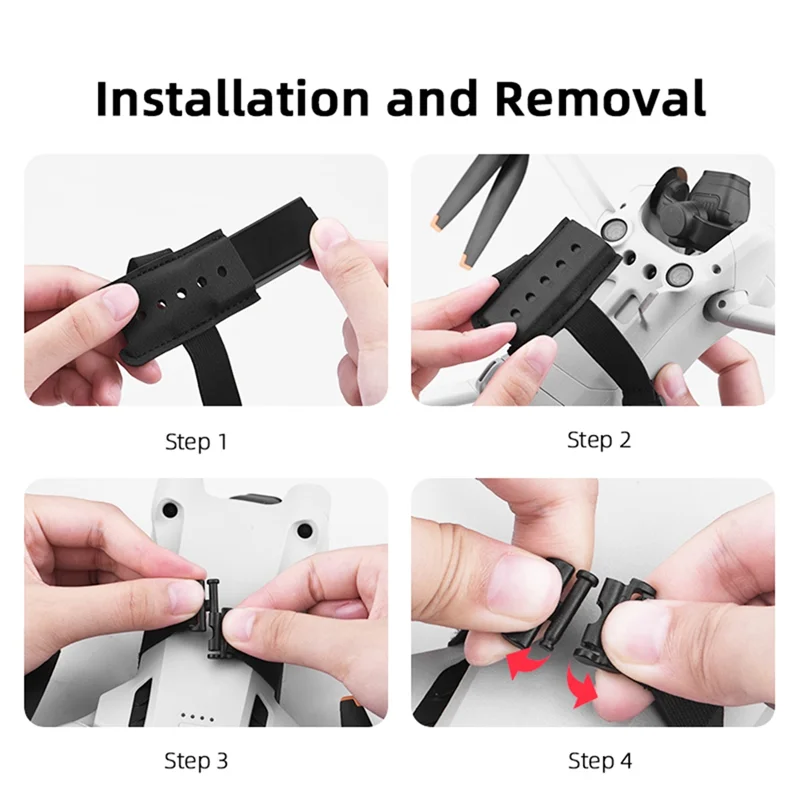 Installation and Removal

Step 1

Step 2

Step 3

Step 4