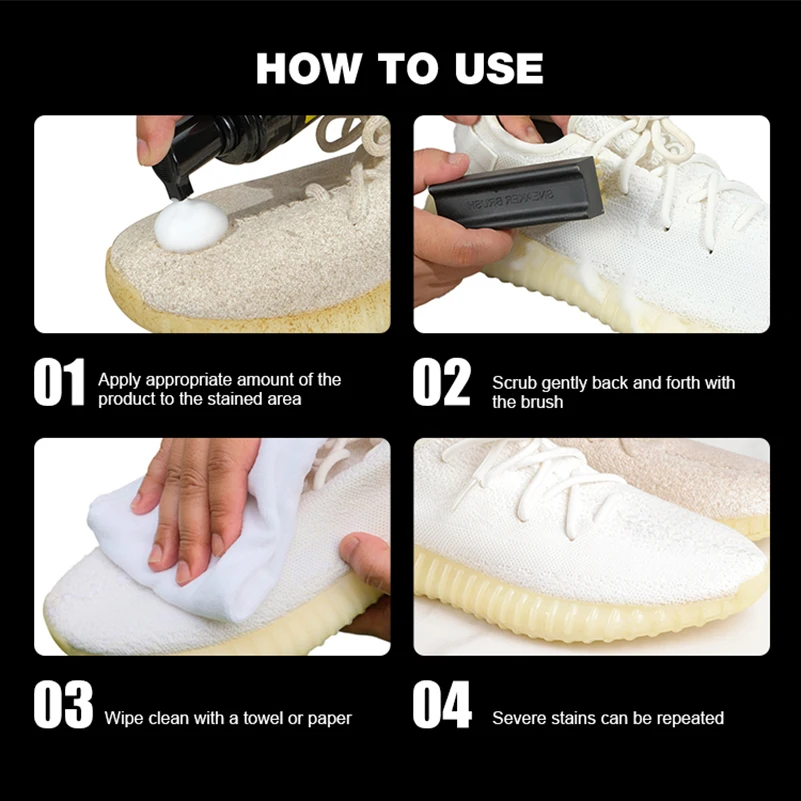 HOW TO USE

SNEAKER BRUSH

01 Apply appropriate amount of the product to the stained area

02 Scrub gently back and forth with the brush

03 Wipe clean with a towel or paper

04 Severe stains can be repeated