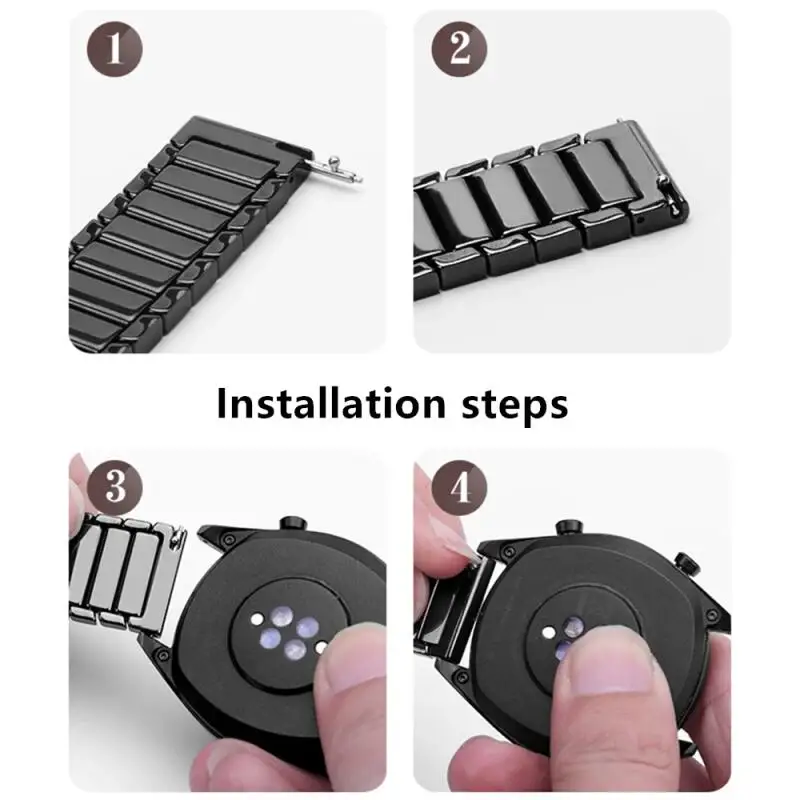 1

2

Installation steps

3

4