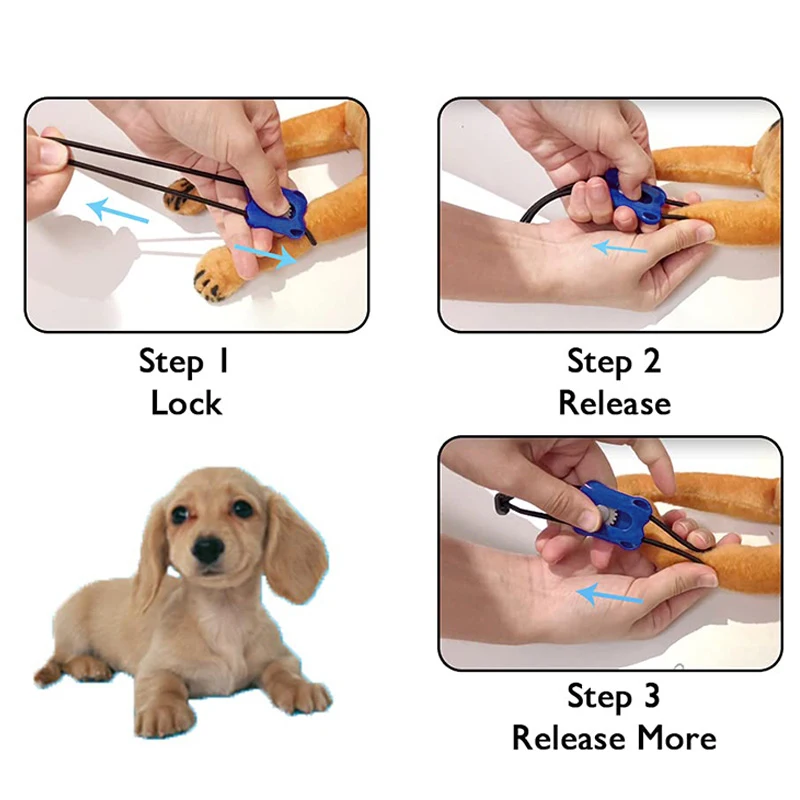 Step 1
Lock

Step 2
Release

Step 3
Release More