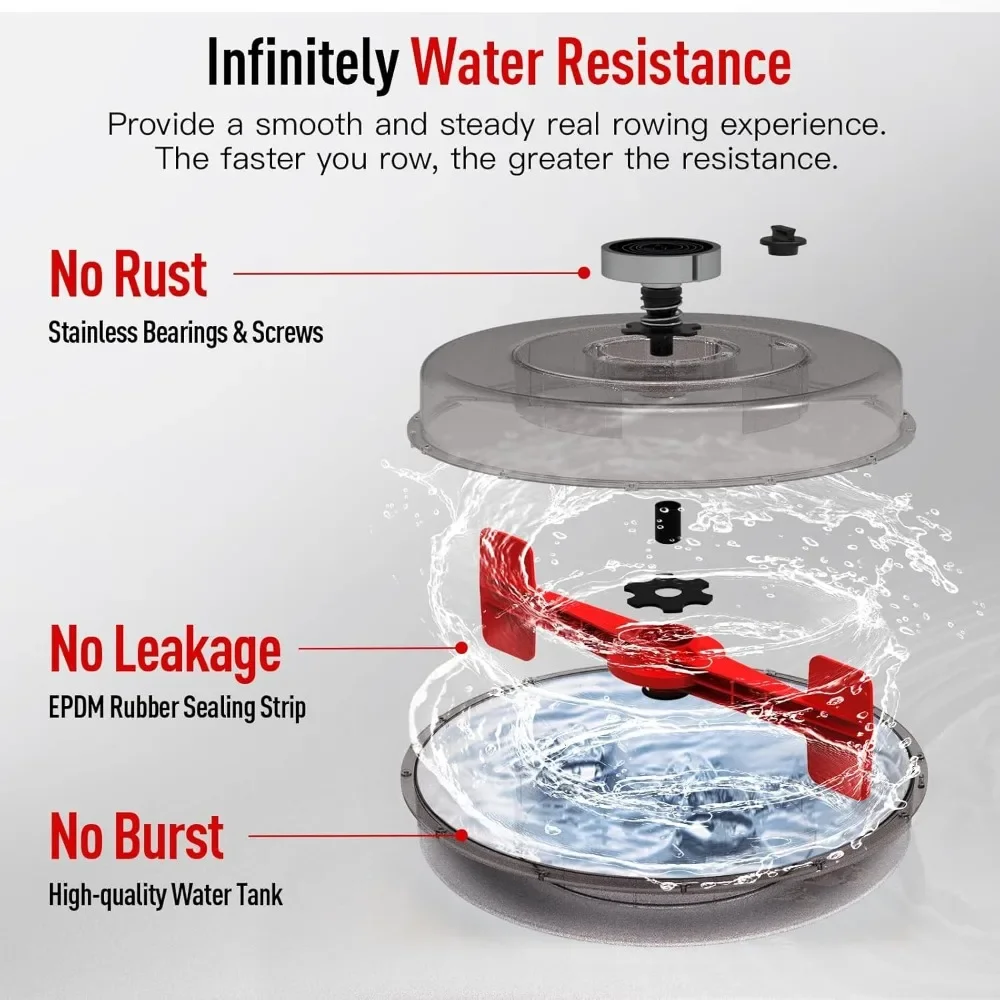 Infinitely Water Resistance

Provide a smooth and steady real rowing experience. The faster you row, the greater the resistance.

No Rust

Stainless Bearings & Screws

No Leakage

EPDM Rubber Sealing Strip

No Burst

High-quality Water Tank