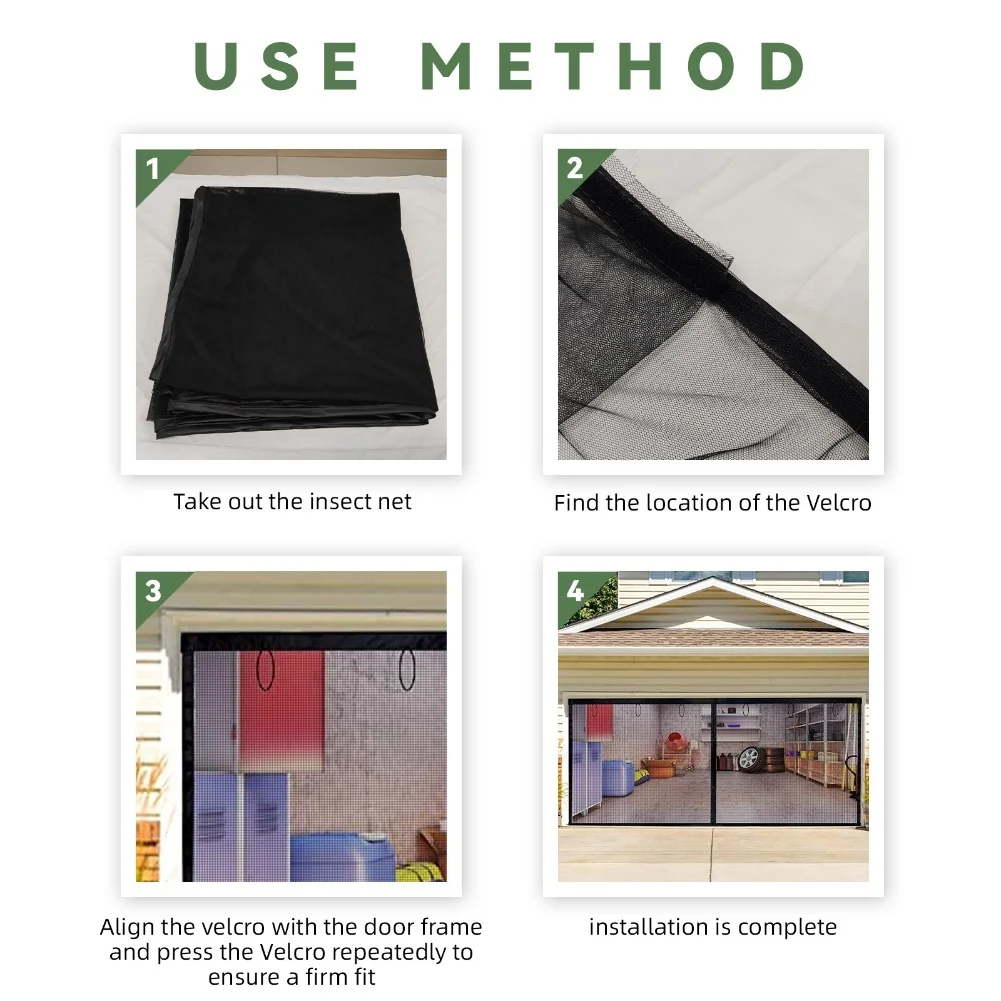 USE METHOD

1

Take out the insect net

2

Find the location of the Velcro

3

Align the velcro with the door frame and press the Velcro repeatedly to ensure a firm fit

4

installation is complete