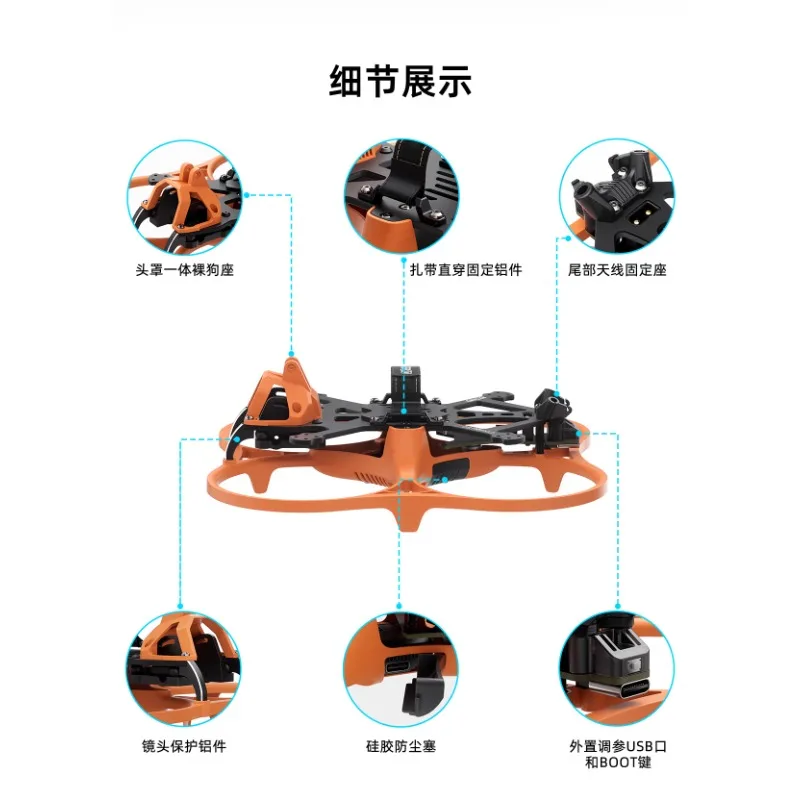 细节展示

头罩一体裸狗座

扎带直穿固定铝件

尾部天线固定座

镜头保护铝件

硅胶防尘塞

外置调参USB口和BOOT键