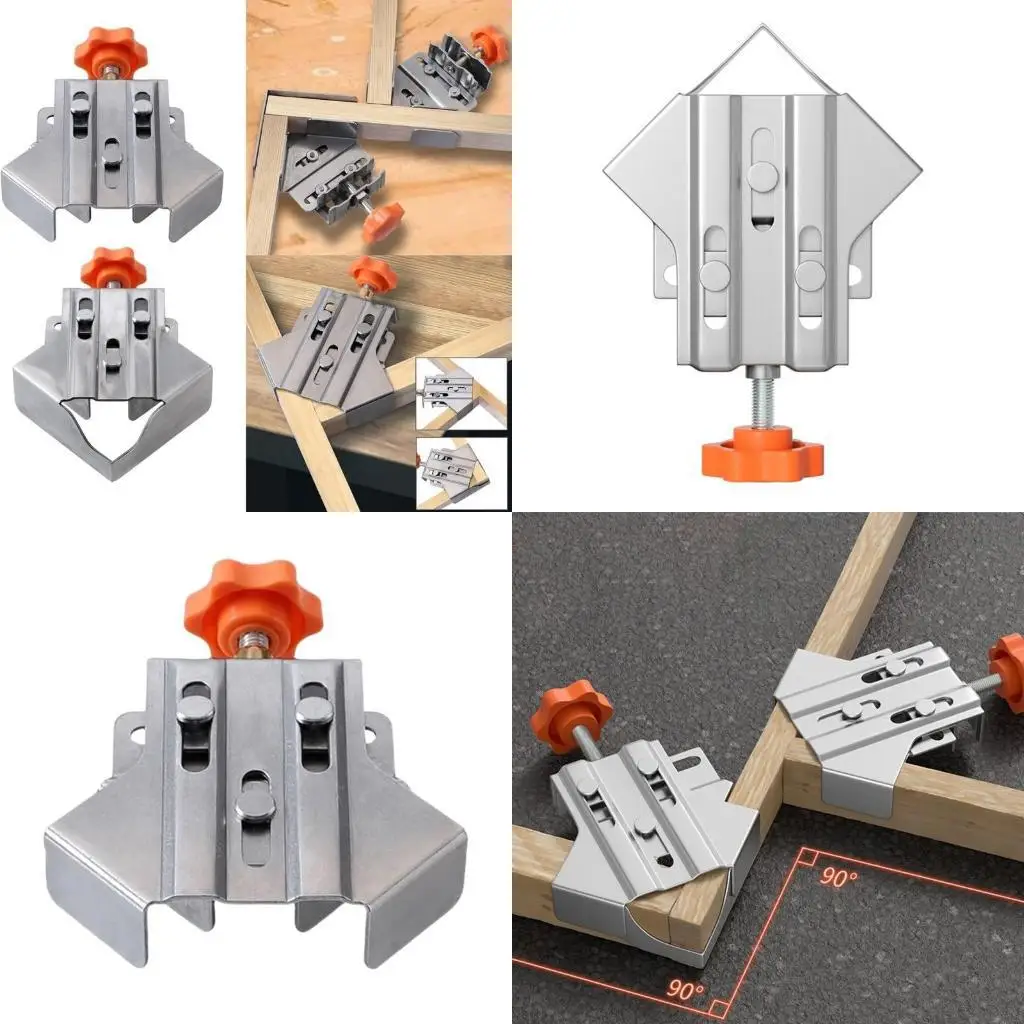 90°
90°