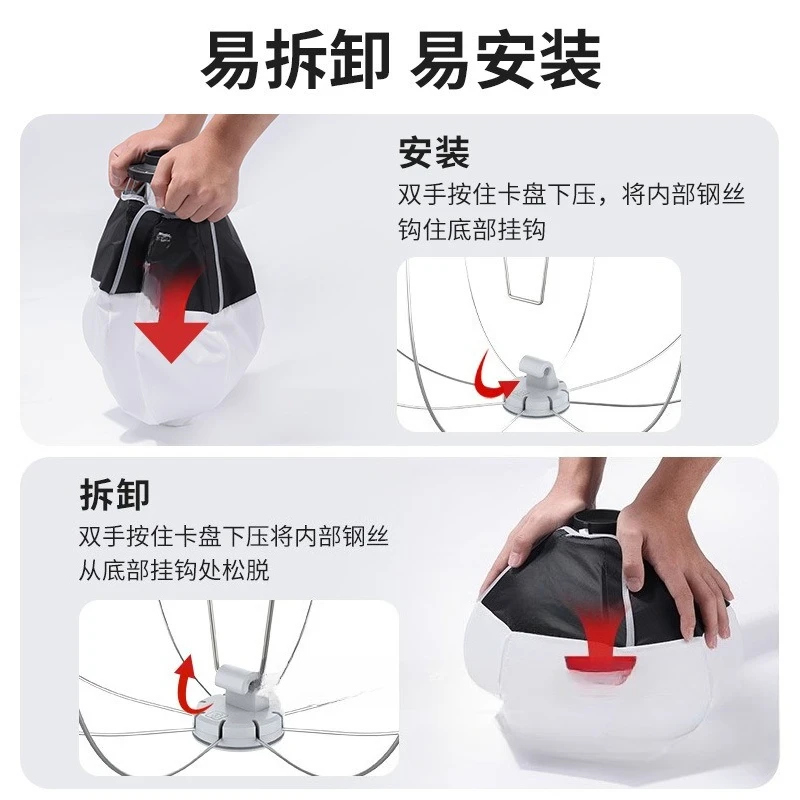 易拆卸 易安装

安装
双手按住卡盘下压，将内部钢丝钩住底部挂钩

拆卸
双手按住卡盘下压将内部钢丝从底部挂钩处松脱