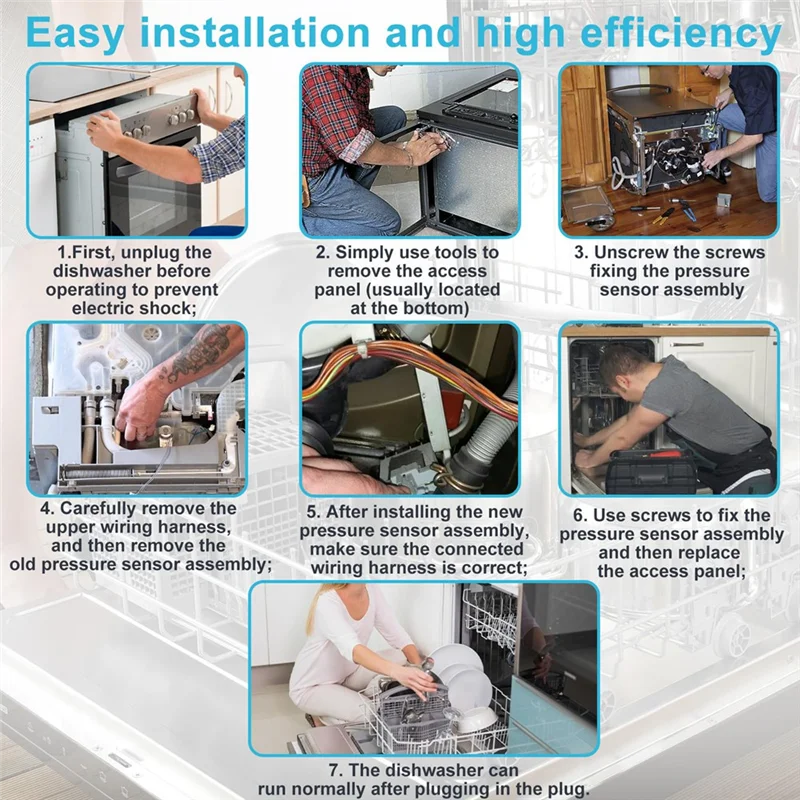 Easy installation and high efficiency

1.First, unplug the dishwasher before operating to prevent electric shock;

2. Simply use tools to remove the access panel (usually located at the bottom)

3. Unscrew the screws fixing the pressure sensor assembly

4. Carefully remove the upper wiring harness, and then remove the old pressure sensor assembly;

5. After installing the new pressure sensor assembly, make sure the connected wiring harness is correct;

6. Use screws to fix the pressure sensor assembly and then replace the access panel;

7. The dishwasher can run normally after plugging in the plug.