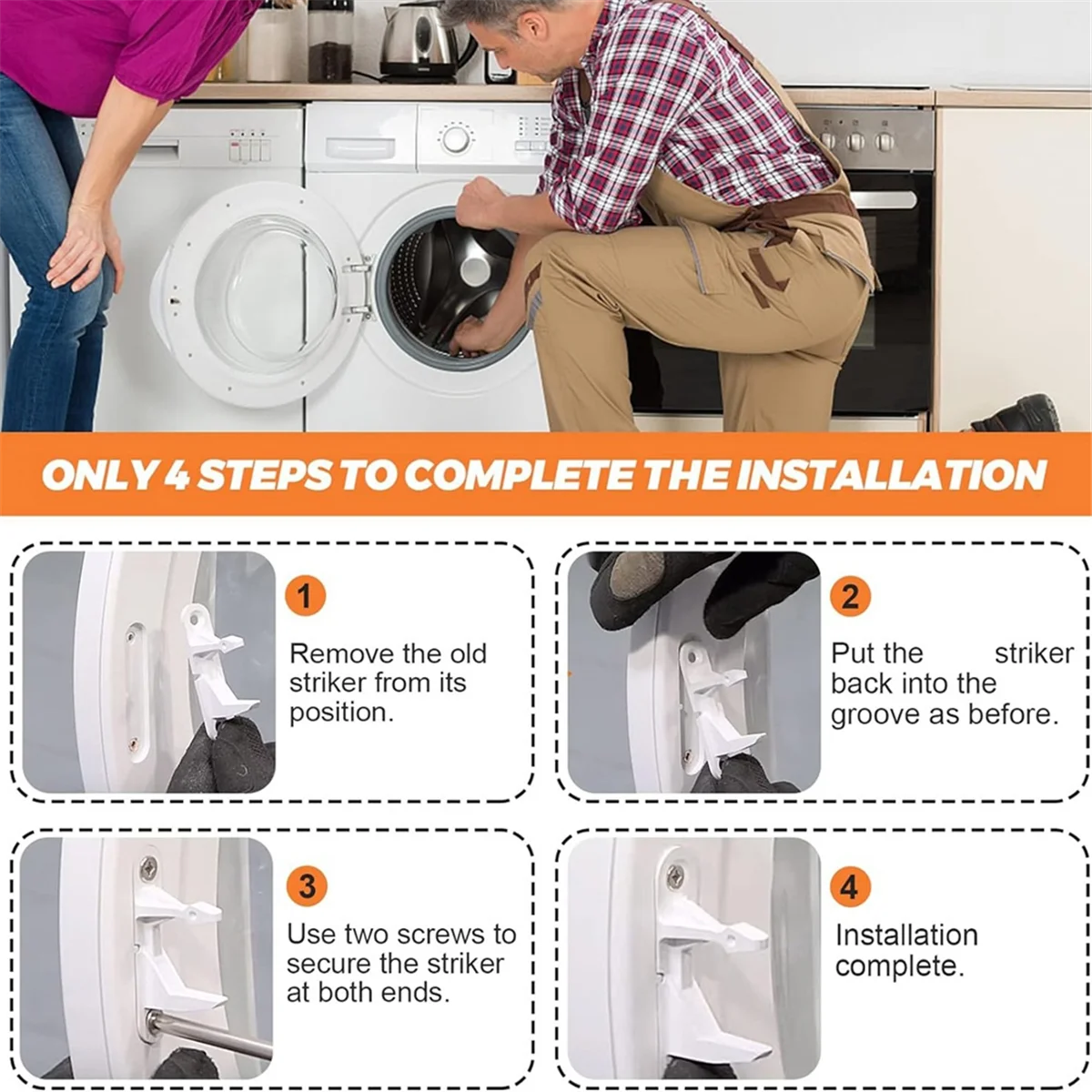 ONLY 4 STEPS TO COMPLETE THE INSTALLATION

1
Remove the old striker from its position.

2
Put the striker back into the groove as before.

3
Use two screws to secure the striker at both ends.

4
Installation complete.