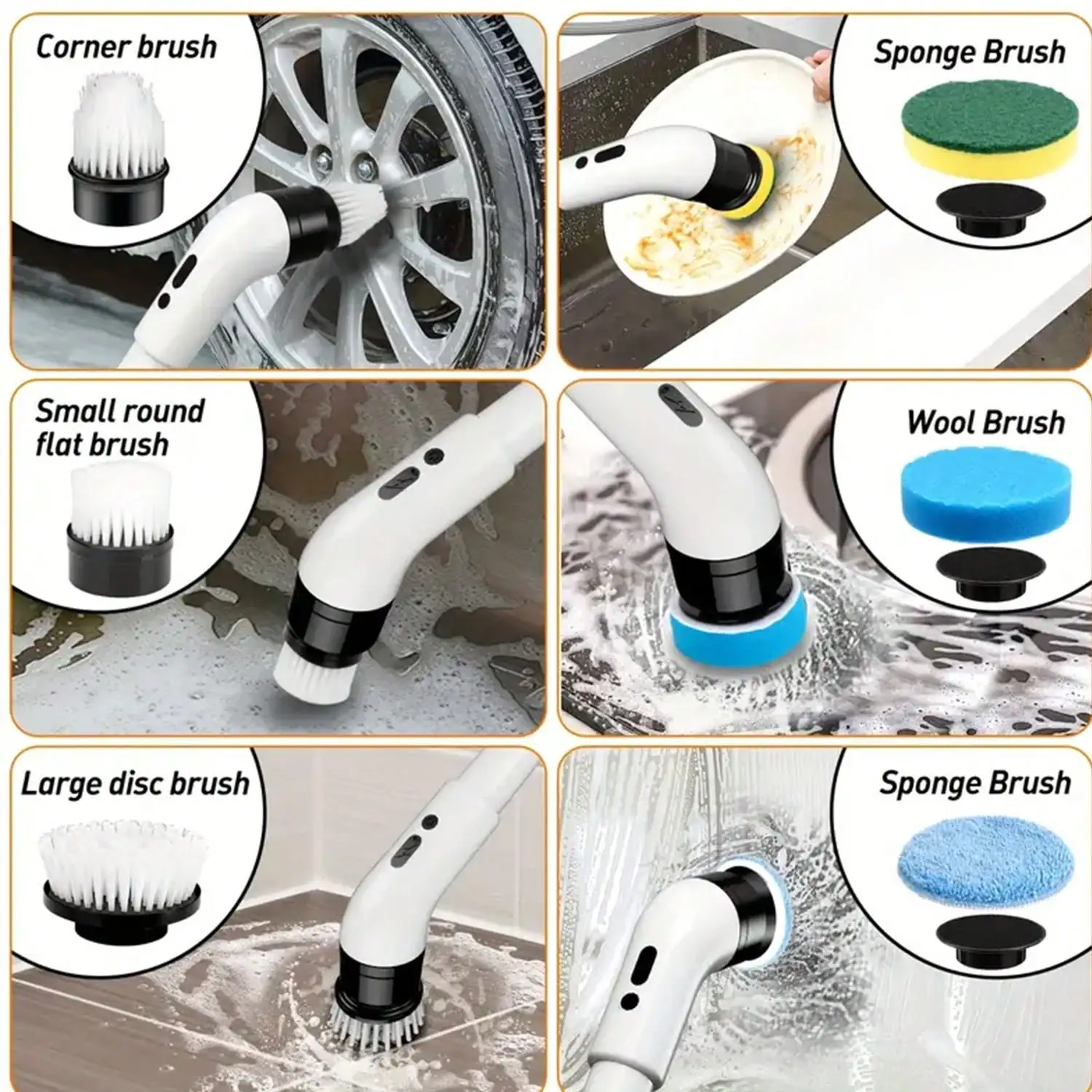 Corner brush

Sponge Brush

Small round flat brush

Wool Brush

Large disc brush

Sponge Brush