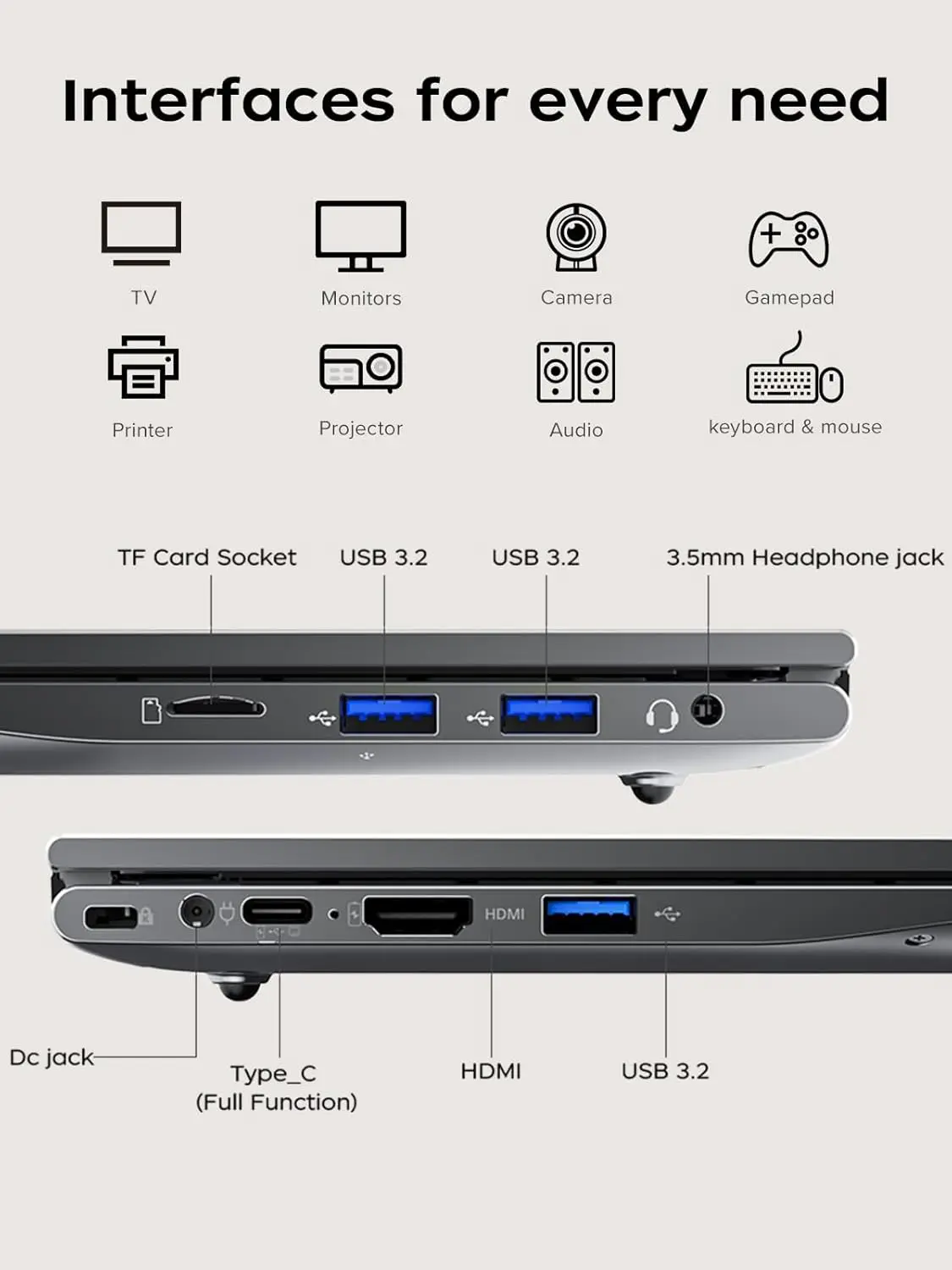 Interfaces for every need

TV

Monitors

Camera

Gamepad

Printer

Projector

Audio

keyboard & mouse

TF Card Socket

USB 3.2

USB 3.2

3.5mm Headphone jack

HDMI

Dc jack

Type_C
(Full Function)

HDMI

USB 3.2