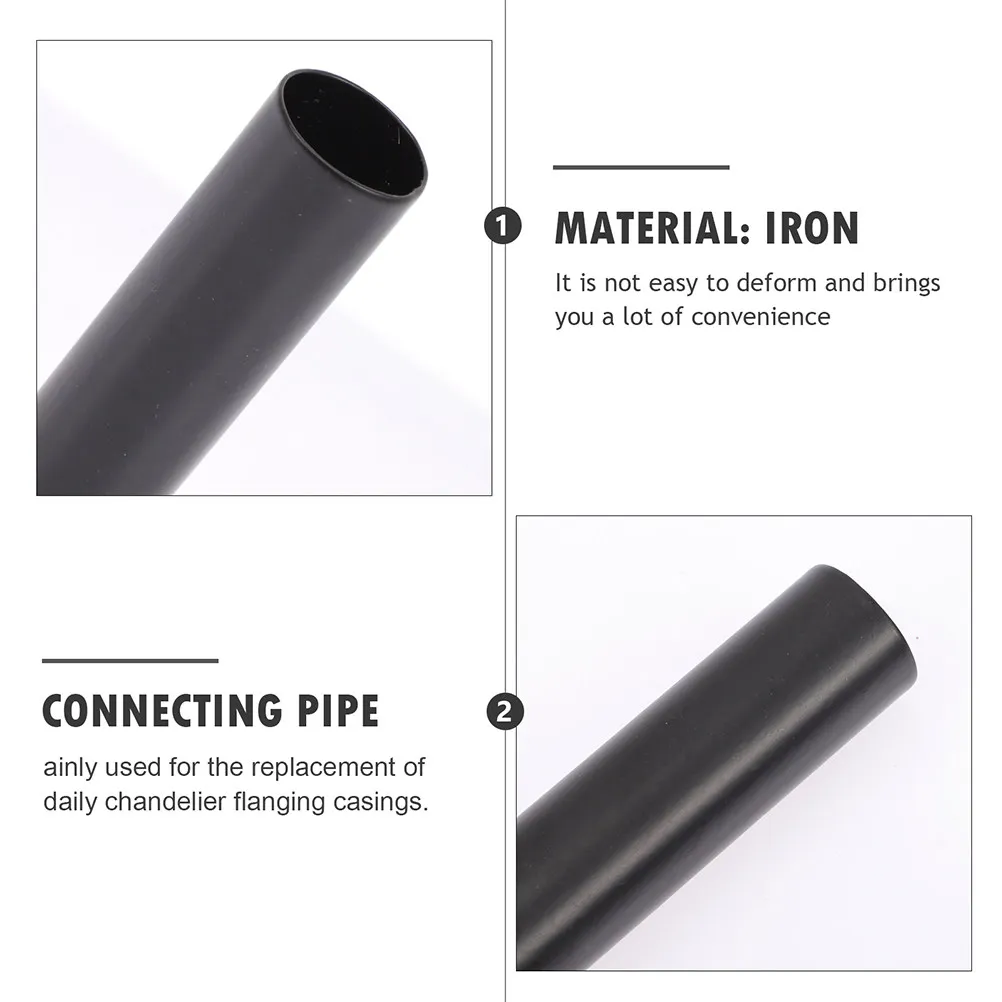 1

MATERIAL: IRON

It is not easy to deform and brings you a lot of convenience

CONNECTING PIPE

ainly used for the replacement of daily chandelier flanging casings.

2