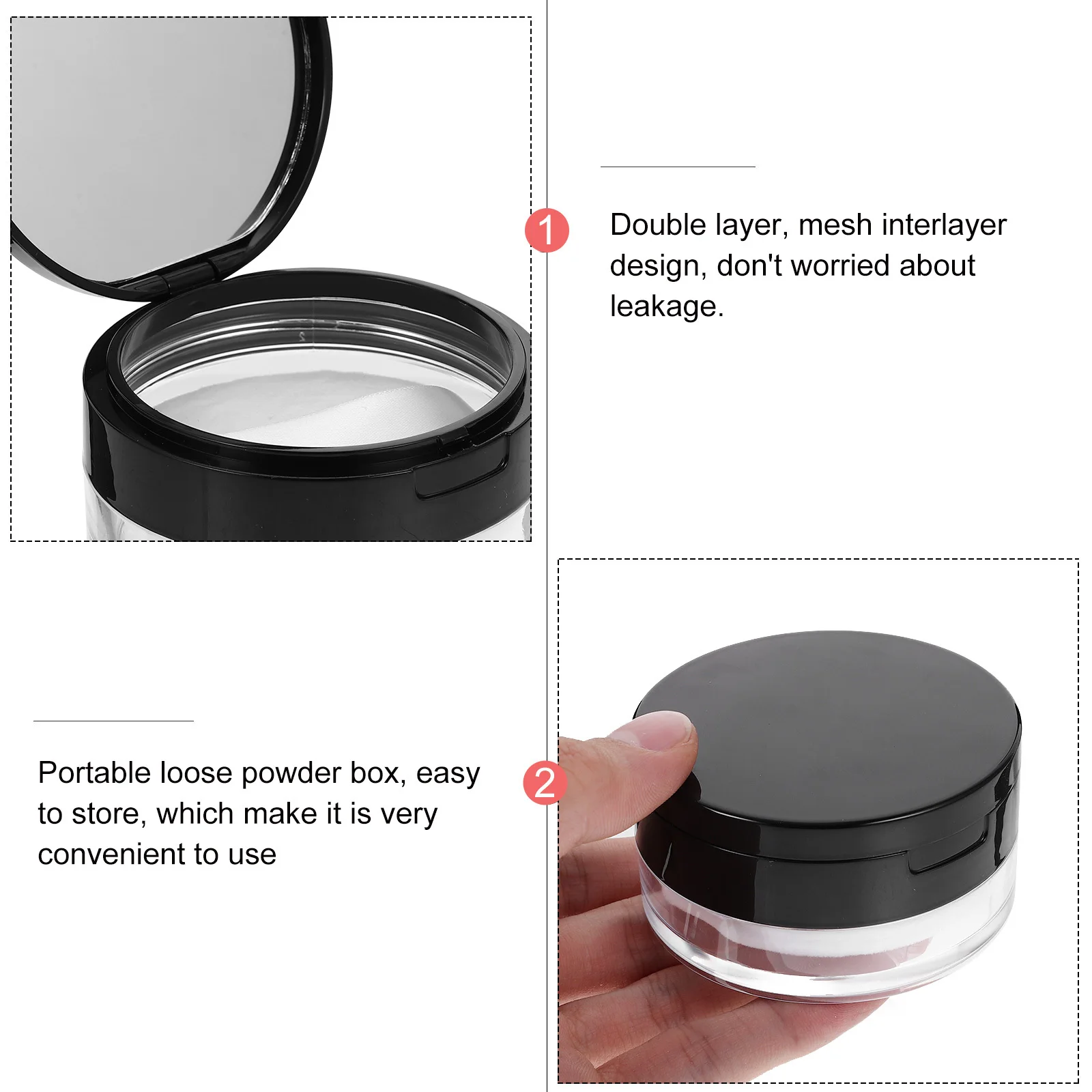 1

Double layer, mesh interlayer design, don't worried about leakage.

Portable loose powder box, easy to store, which make it is very convenient to use

2