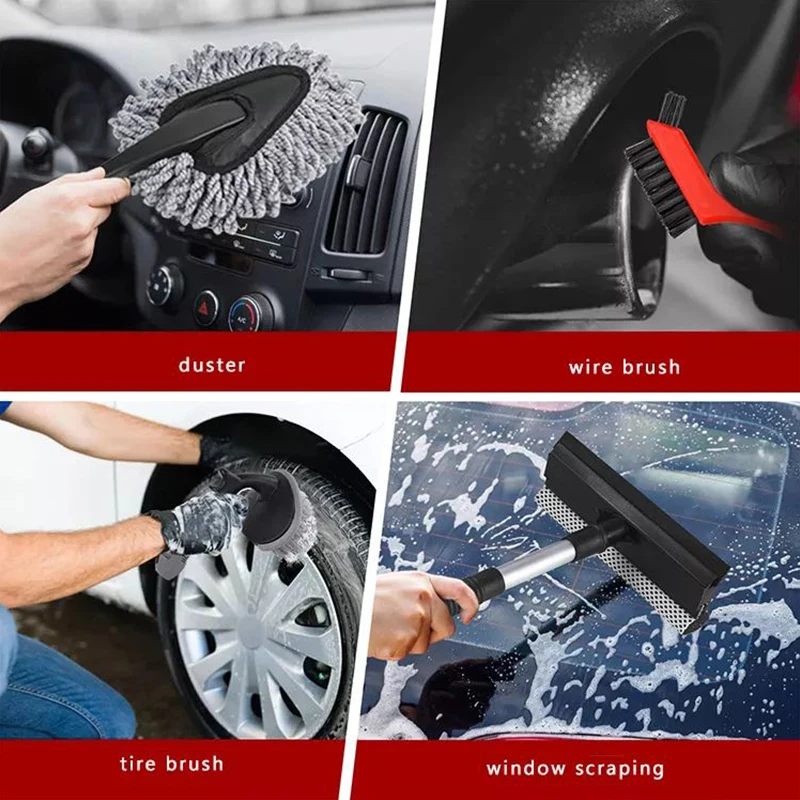 duster

wire brush

tire brush

window scraping