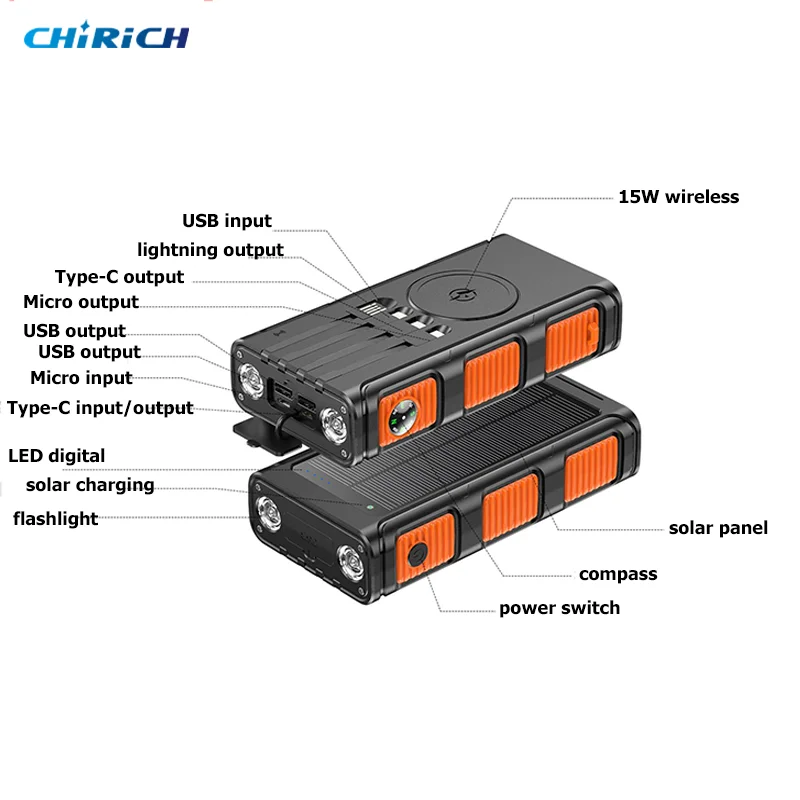 CHiRiCH

15W wireless

USB input

lightning output

Type-C output

Micro output

USB output

USB output

Micro input

Type-C input/output

LED digital

solar charging

flashlight

solar panel

compass

power switch