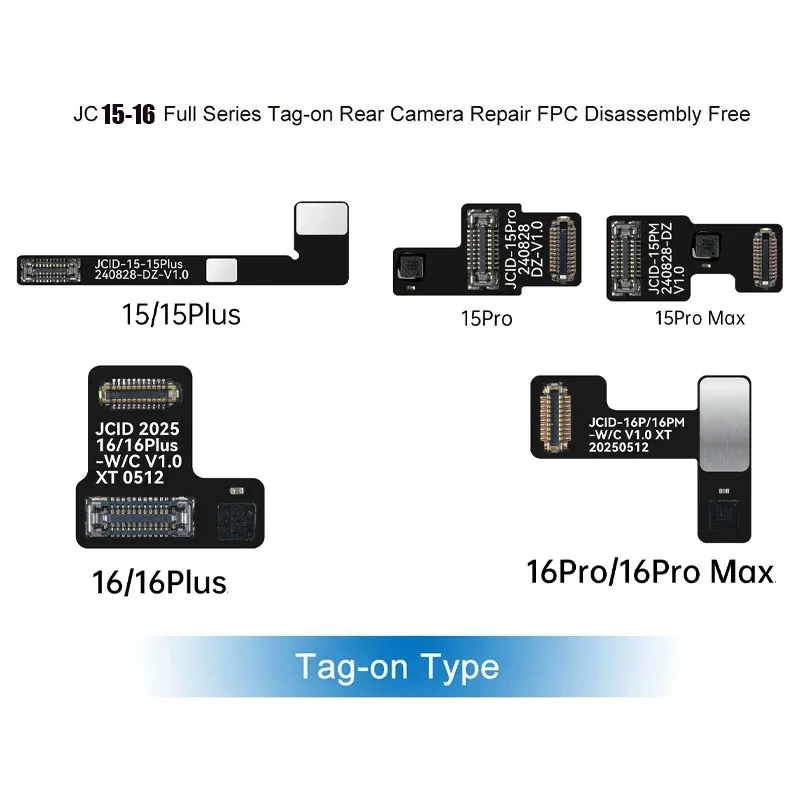 JC 15-16 Full Series Tag-on Rear Camera Repair FPC Disassembly Free

JCID-15-15Plus
240828-DZ-V1.0

15/15Plus

JCID-15Pro
240828
DZ-V1.0

15Pro

JCID-15PM
240828-DZ
V1.0

15Pro Max

JCID 2025
16/16Plus
-W/C V1.0
XT 0512

16/16Plus

JCID-16P/16PM
-W/C V1.0 XT
20250512

16Pro/16Pro Max

Tag-on Type