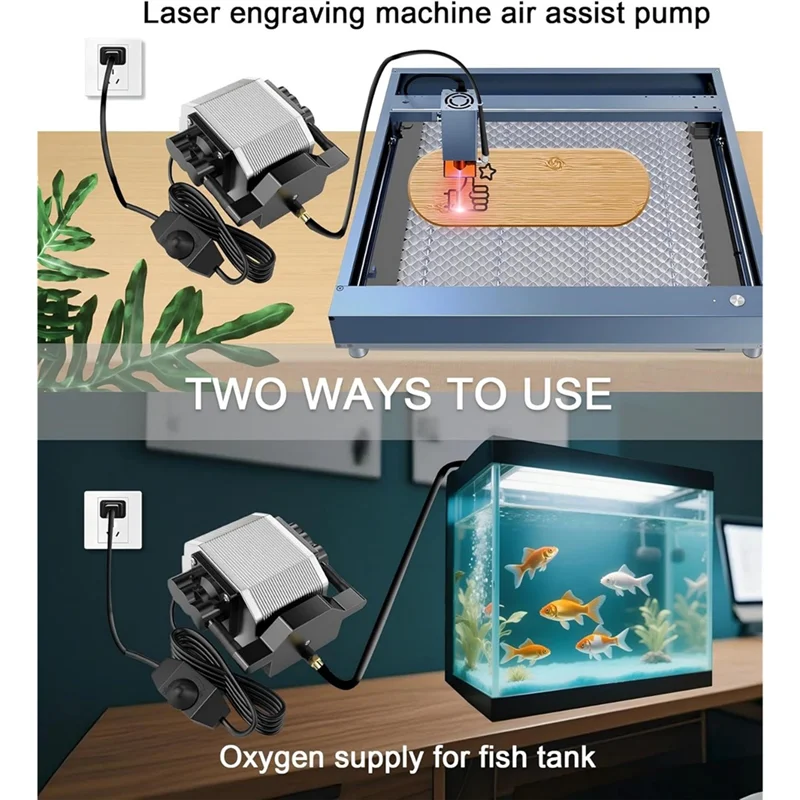 Laser engraving machine air assist pump

TWO WAYS TO USE

Oxygen supply for fish tank