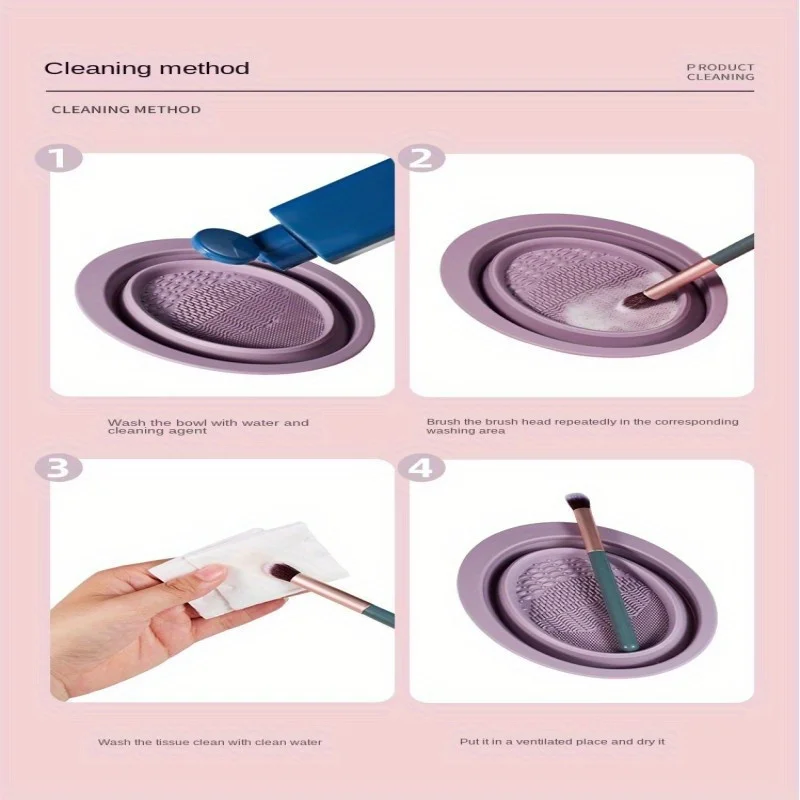 Cleaning method

PRODUCT CLEANING

CLEANING METHOD

1

Wash the bowl with water and cleaning agent

2

Brush the brush head repeatedly in the corresponding washing area

3

Wash the tissue clean with clean water

4

Put it in a ventilated place and dry it