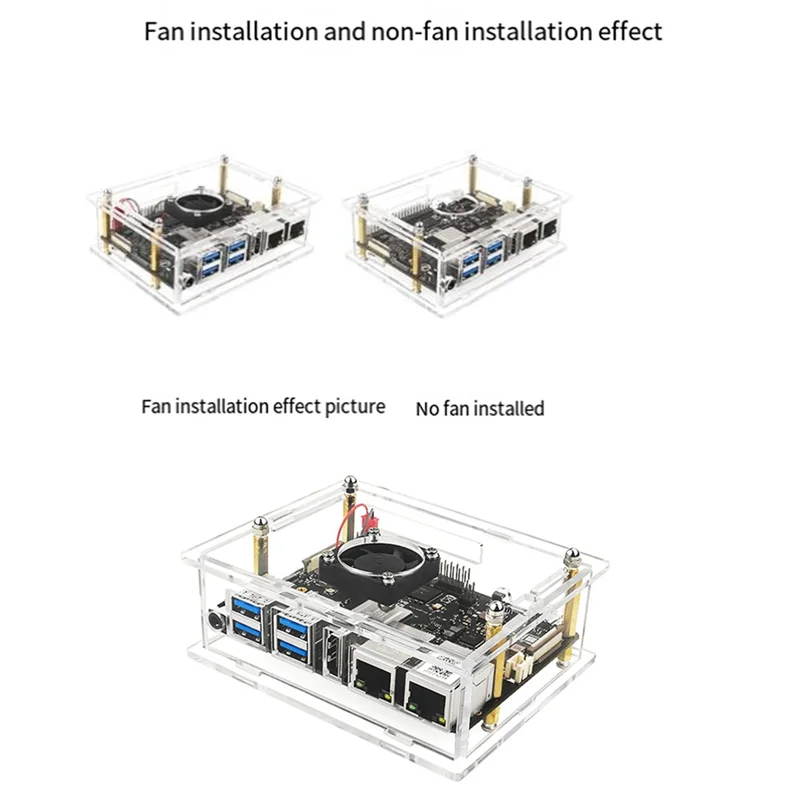 Fan installation and non-fan installation effect

Fan installation effect picture

No fan installed