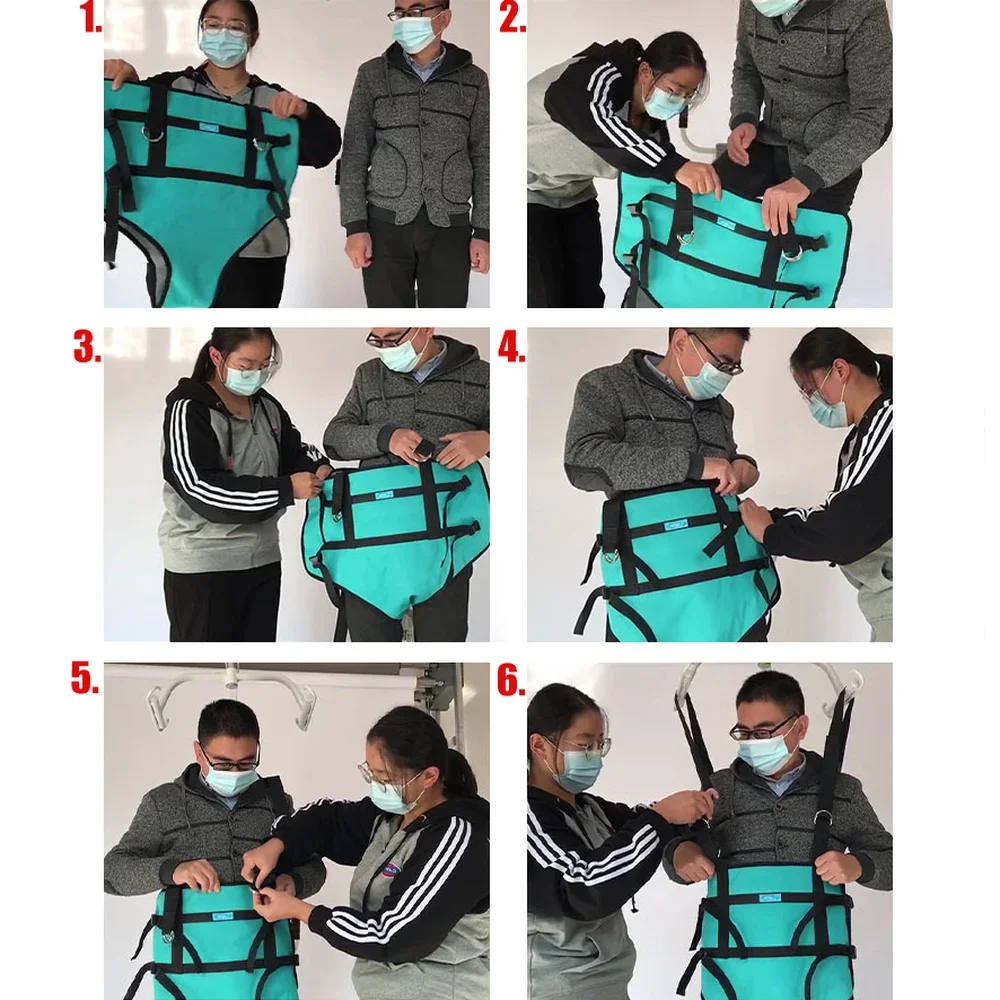 1.

2.

3.

4.

5.

6.