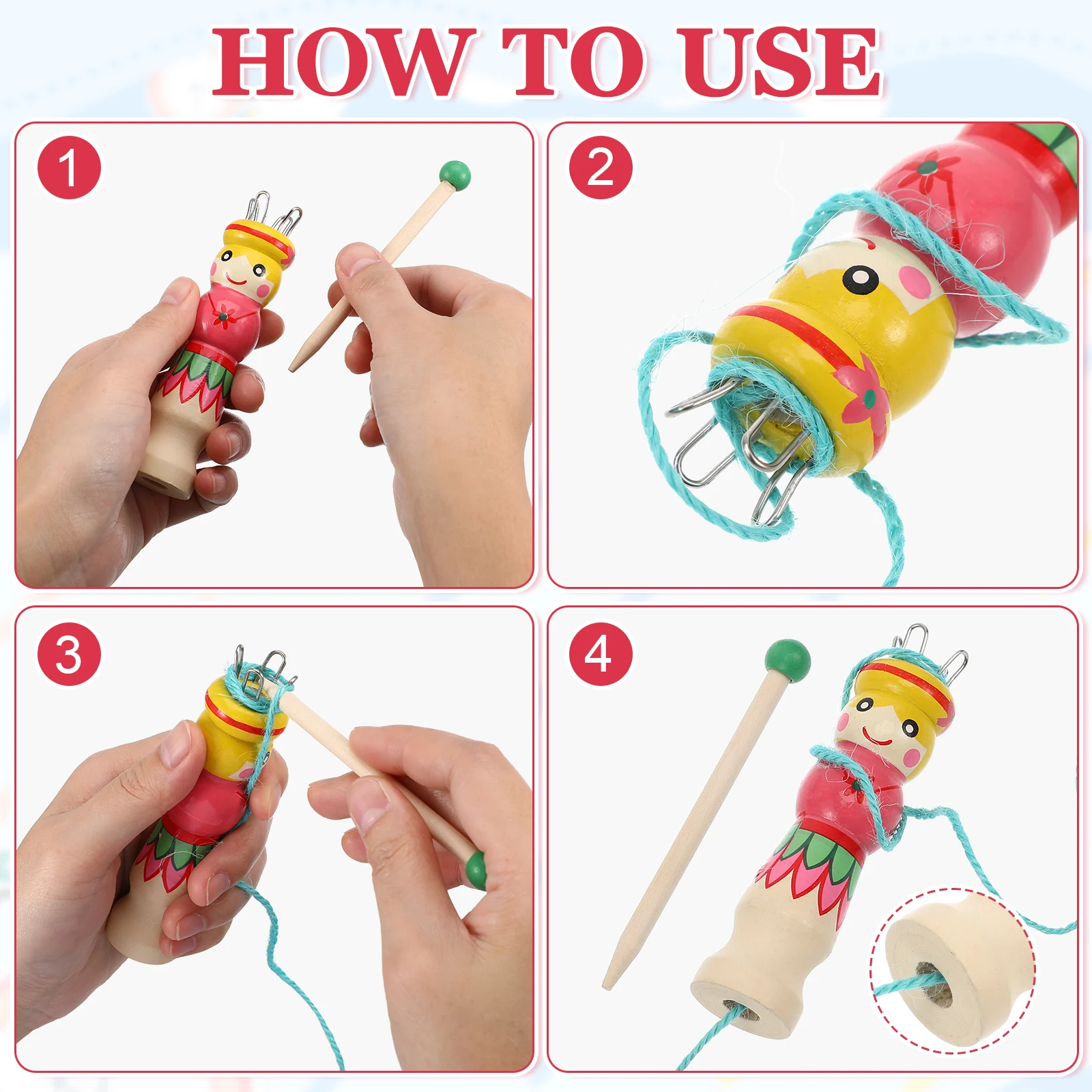 HOW TO USE

1

2

3

4