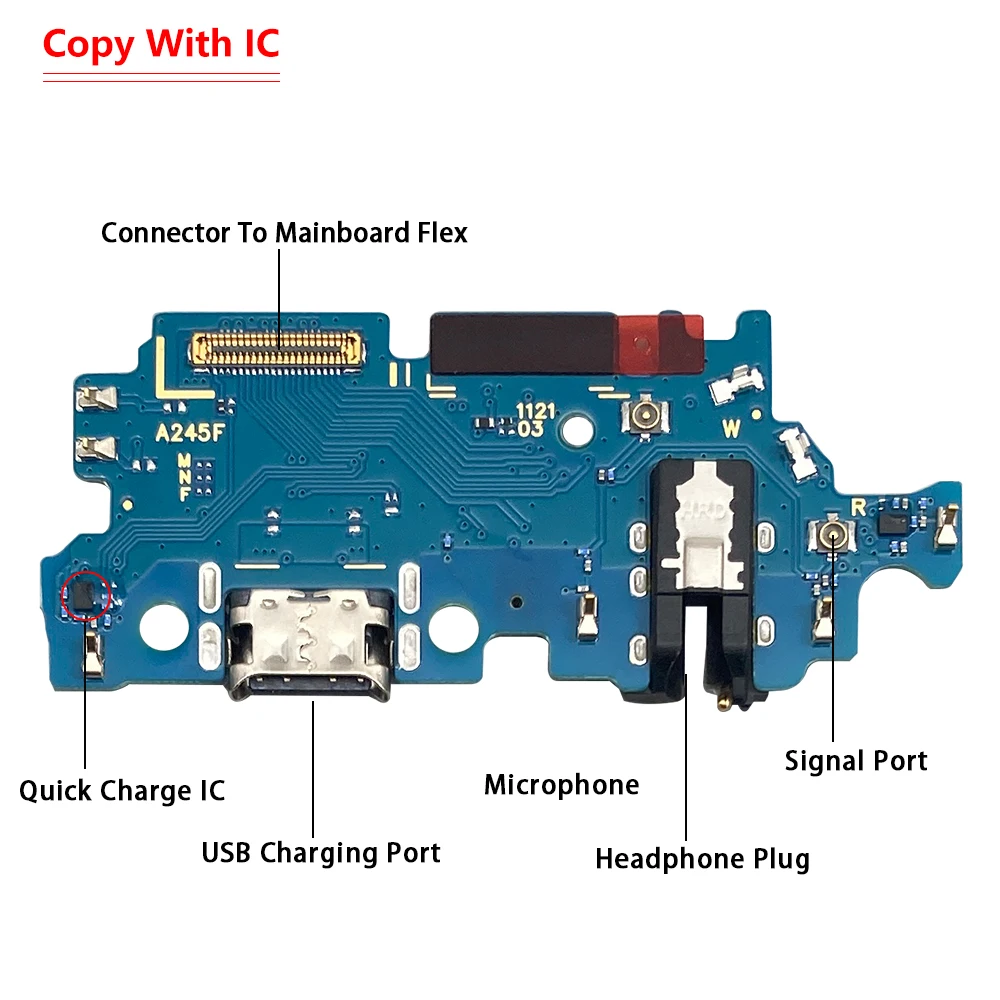 Copy With IC

Connector To Mainboard Flex

A245F

M
N
F

1121
03

W

R

Quick Charge IC

USB Charging Port

Microphone

Headphone Plug

Signal Port