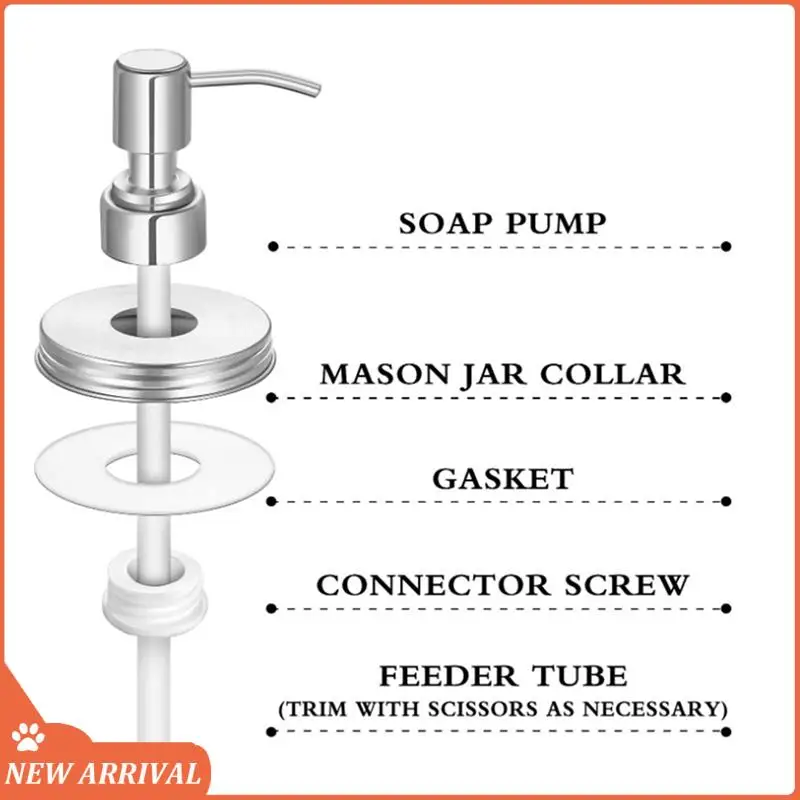 SOAP PUMP

MASON JAR COLLAR

GASKET

CONNECTOR SCREW

FEEDER TUBE
(TRIM WITH SCISSORS AS NECESSARY)

NEW ARRIVAL