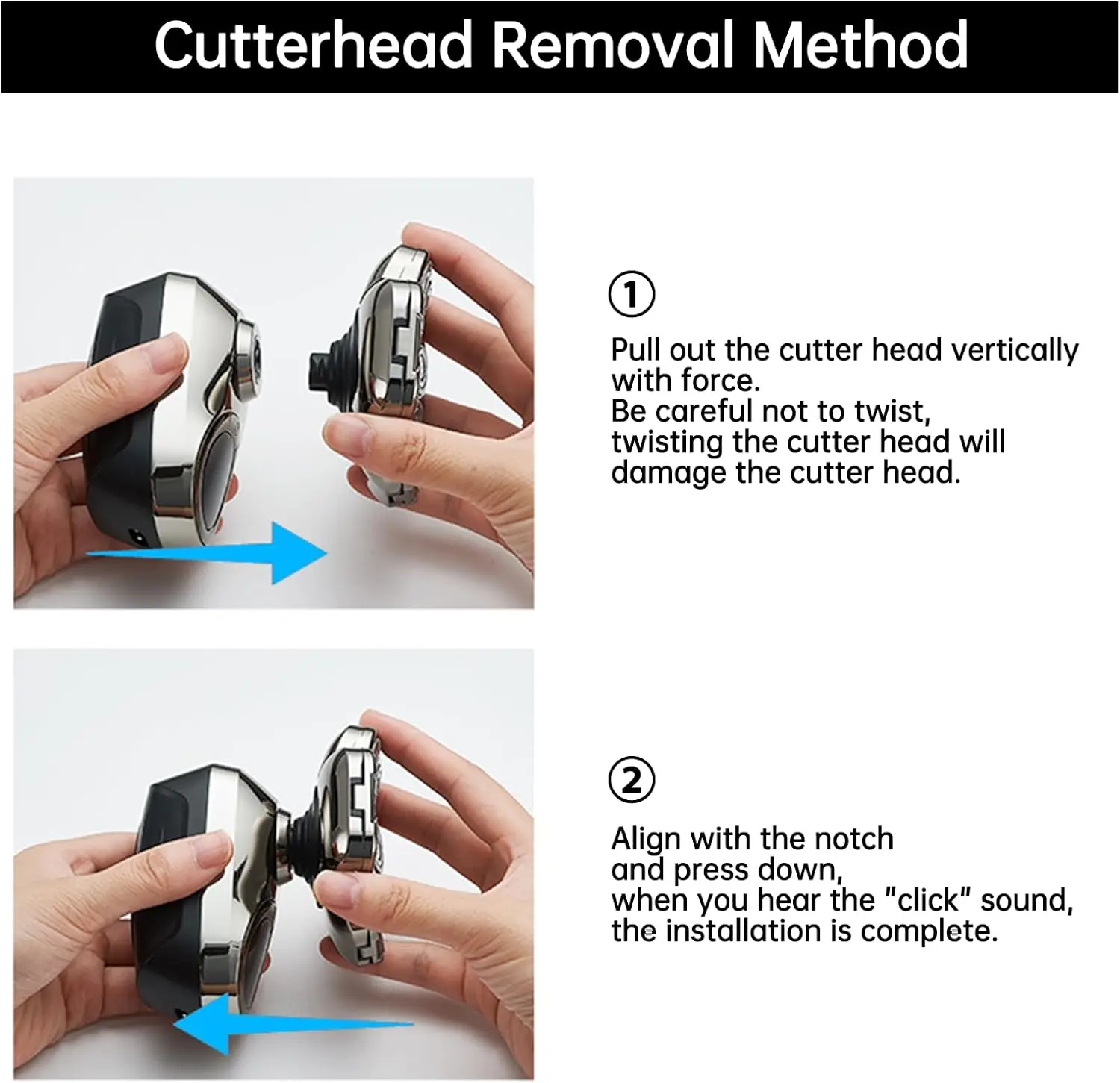 Cutterhead Removal Method

①

Pull out the cutter head vertically with force.
Be careful not to twist, twisting the cutter head will damage the cutter head.

②

Align with the notch and press down, when you hear the "click" sound, the installation is complete.