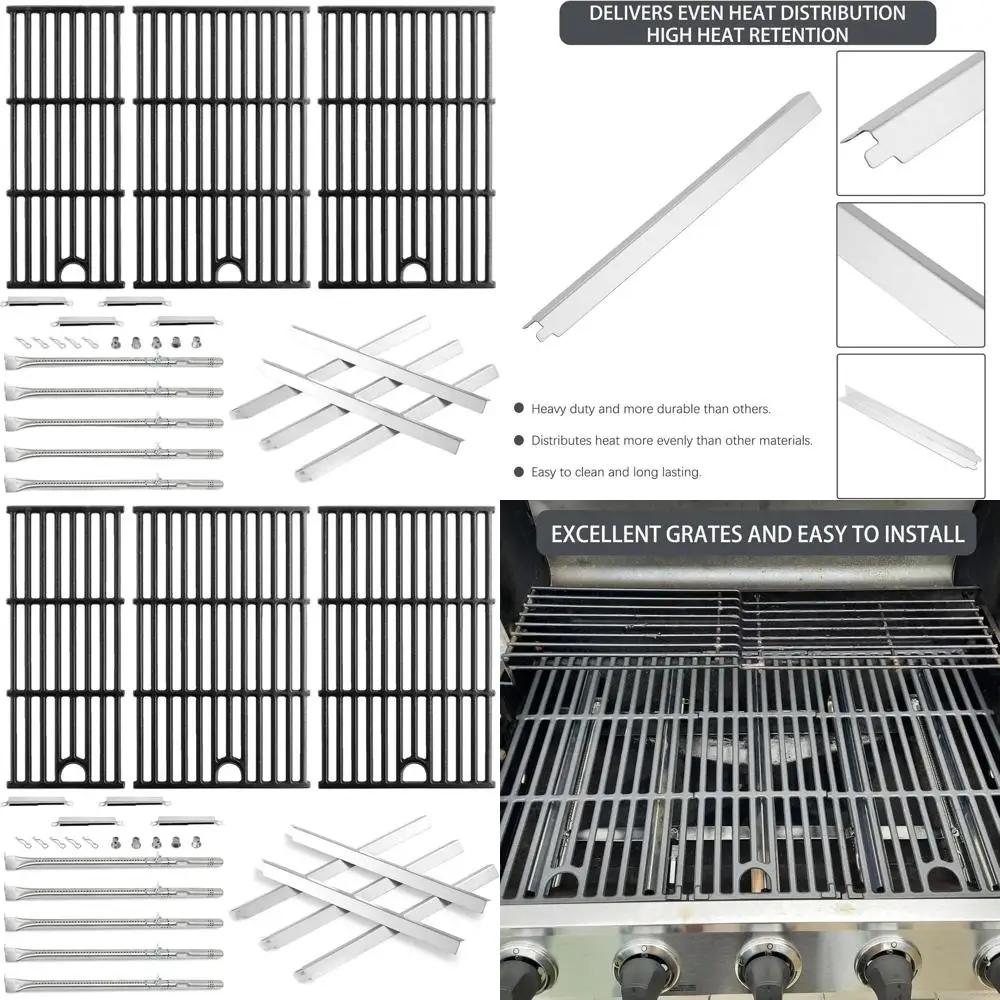 DELIVERS EVEN HEAT DISTRIBUTION
HIGH HEAT RETENTION

Heavy duty and more durable than others.

Distributes heat more evenly than other materials.

Easy to clean and long lasting.

EXCELLENT GRATES AND EASY TO INSTALL