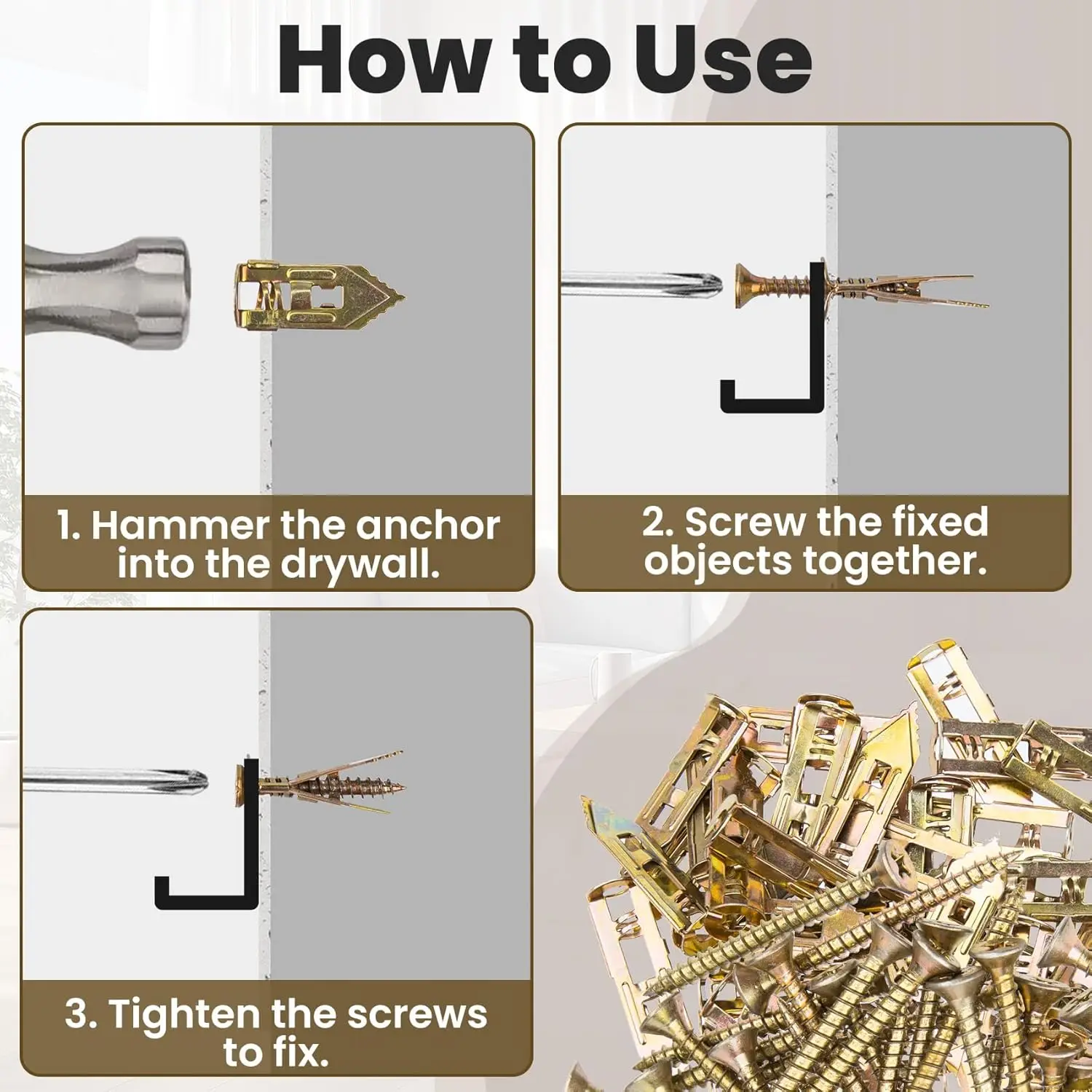 How to Use

1. Hammer the anchor into the drywall.

2. Screw the fixed objects together.

3. Tighten the screws to fix.