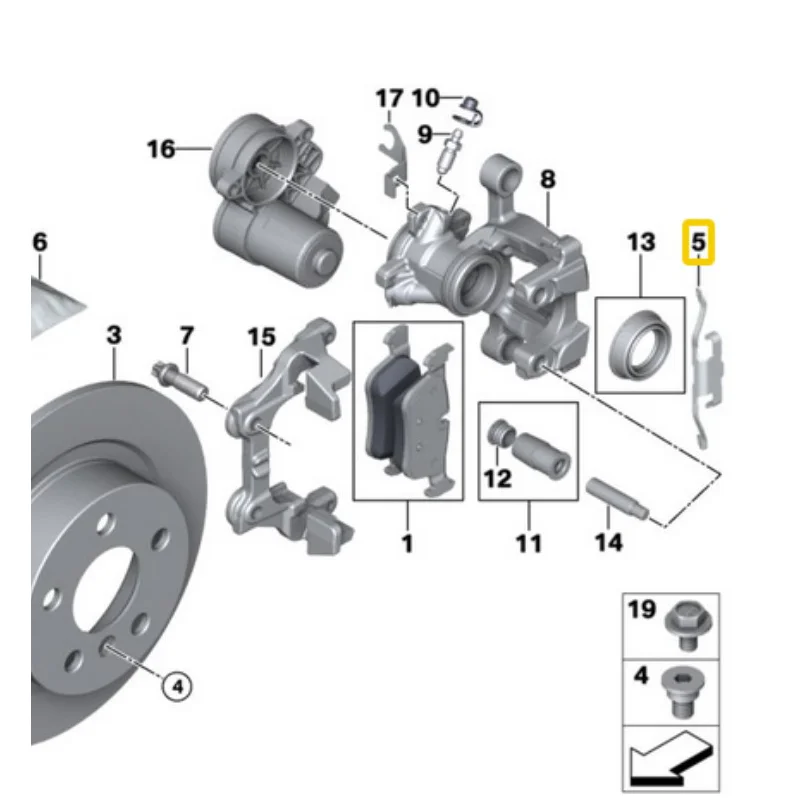 17
10
9
16
8
6
13
5
3
7
15
12
1
11
14
4
19
4