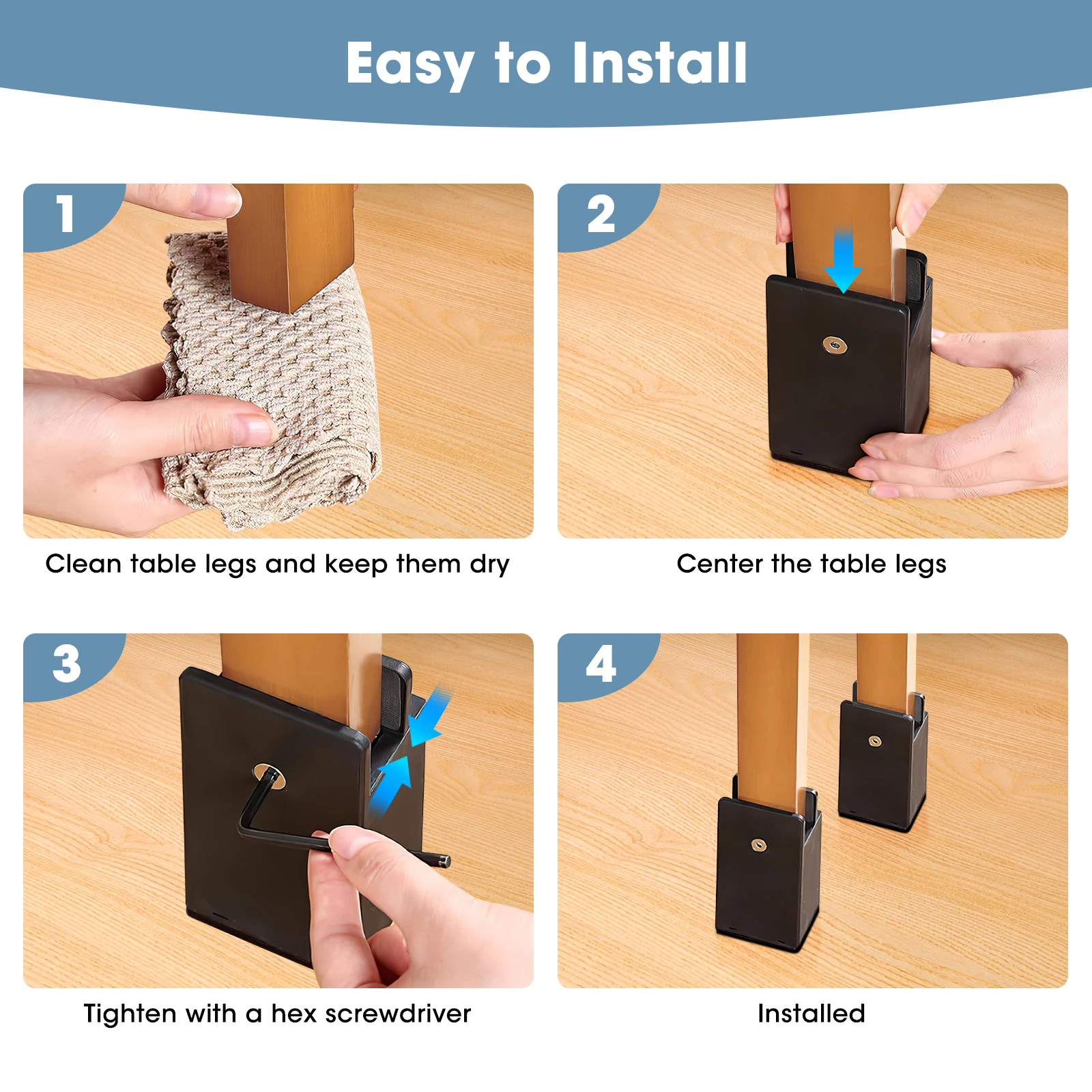 Easy to Install

1

Clean table legs and keep them dry

2

Center the table legs

3

Tighten with a hex screwdriver

4

Installed