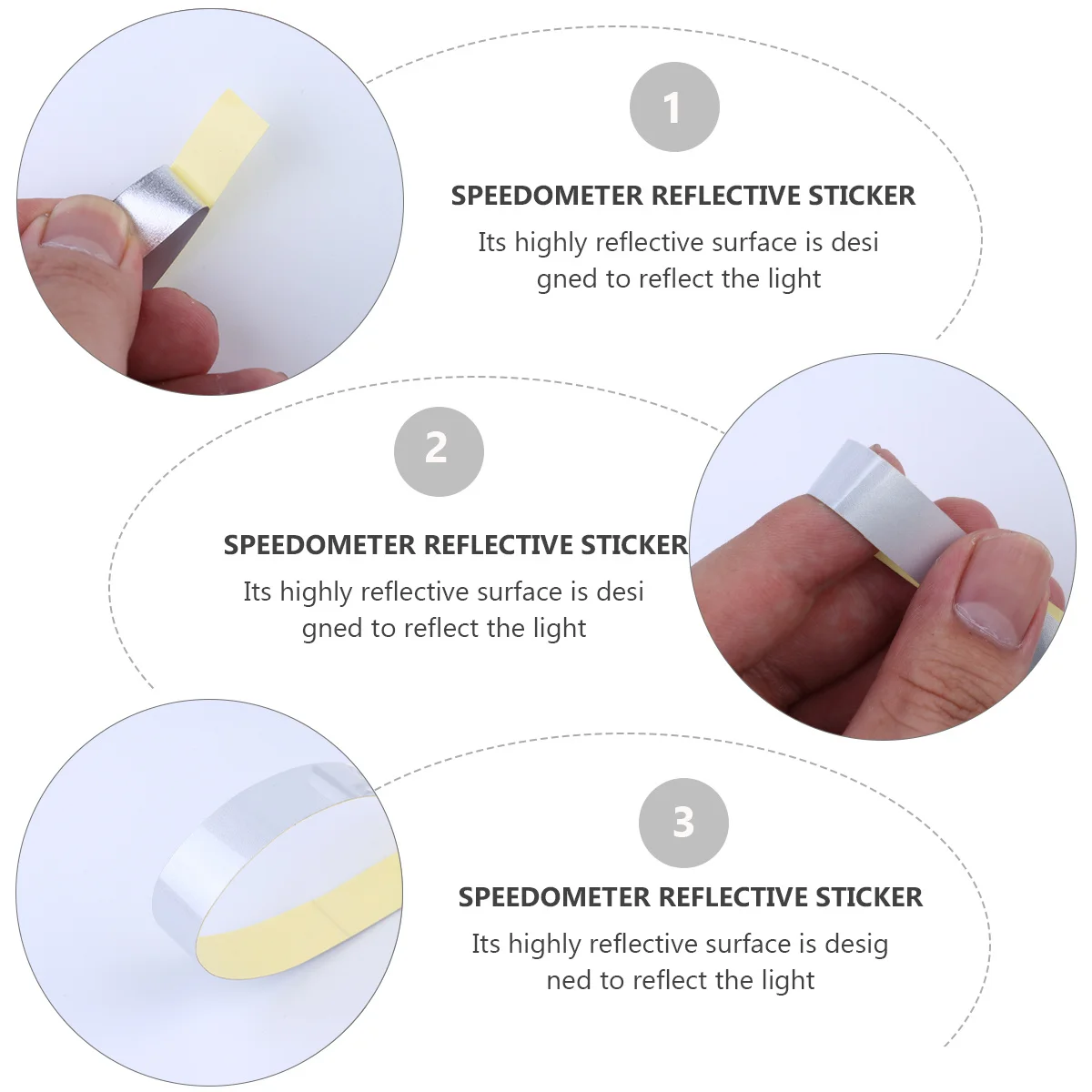 1

SPEEDOMETER REFLECTIVE STICKER

Its highly reflective surface is desi gned to reflect the light

2

SPEEDOMETER REFLECTIVE STICKER

Its highly reflective surface is desi gned to reflect the light

3

SPEEDOMETER REFLECTIVE STICKER

Its highly reflective surface is desig ned to reflect the light