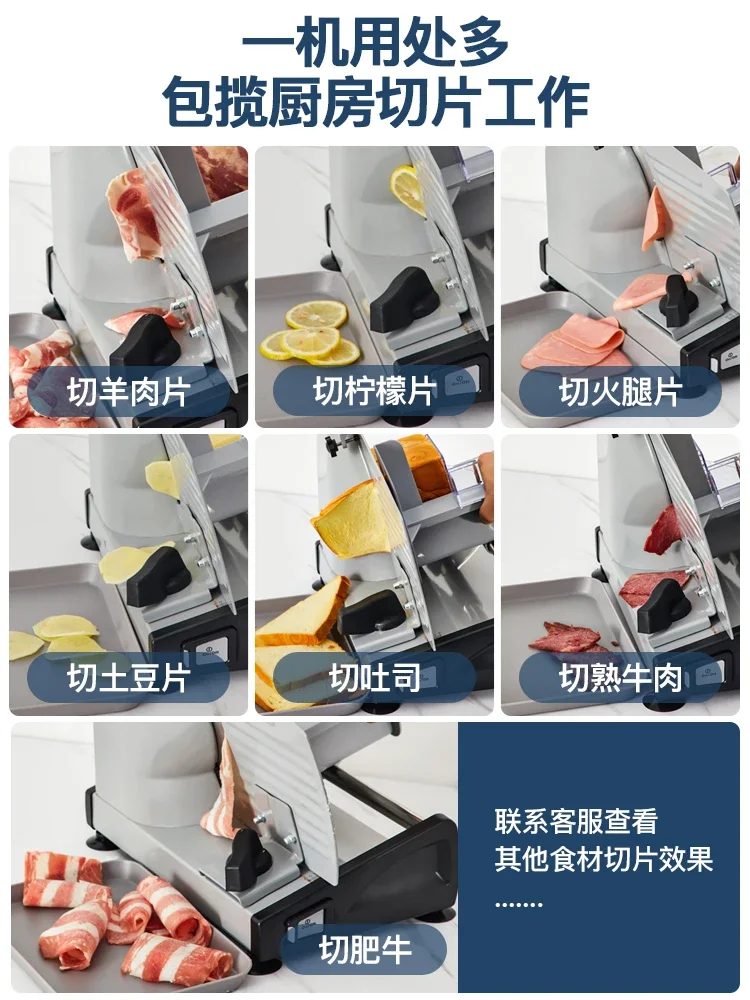 一机用处多
包揽厨房切片工作

切羊肉片

切柠檬片

切火腿片

切土豆片

切吐司

切熟牛肉

切肥牛

联系客服查看
其他食材切片效果
......