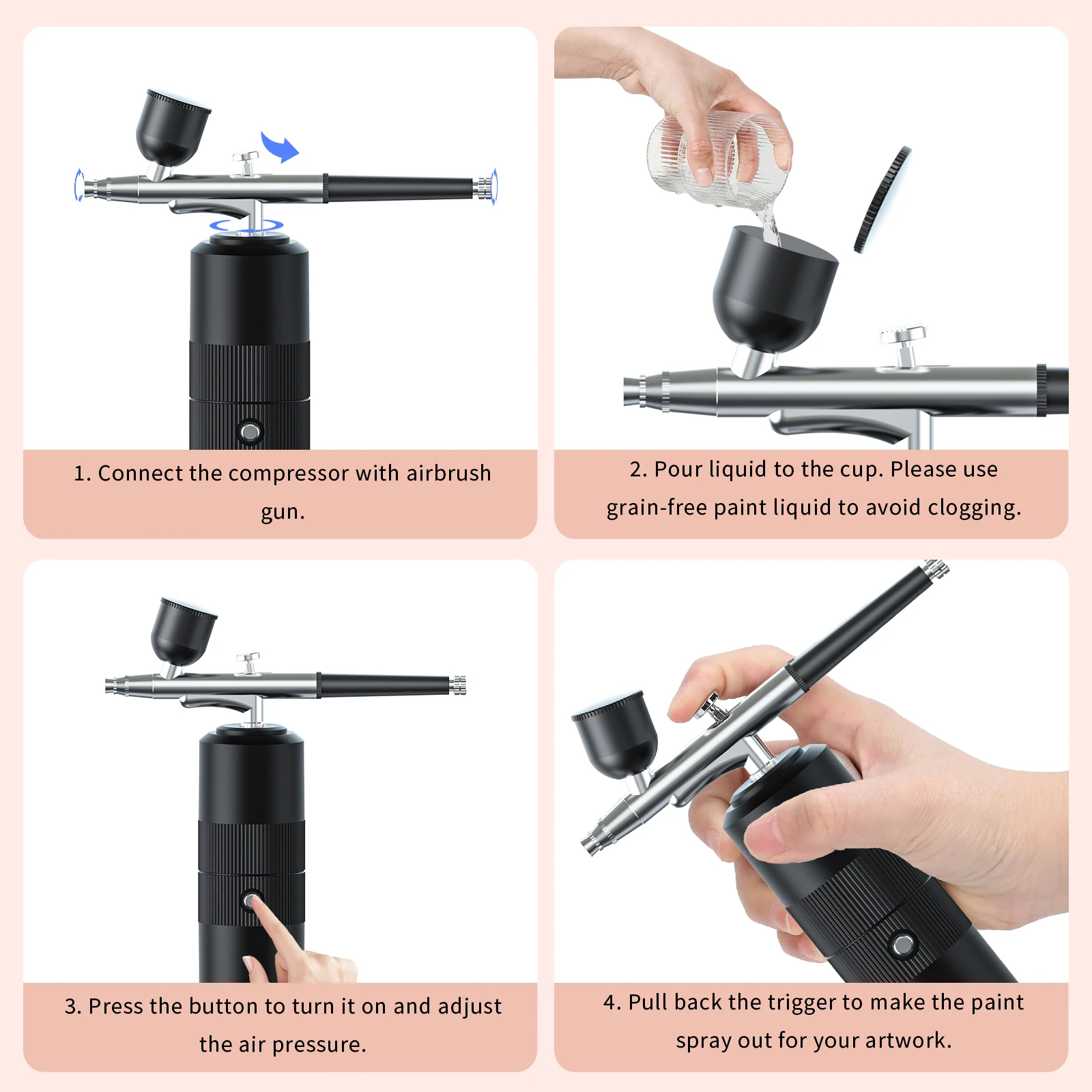 1. Connect the compressor with airbrush gun.

2. Pour liquid to the cup. Please use grain-free paint liquid to avoid clogging.

3. Press the button to turn it on and adjust the air pressure.

4. Pull back the trigger to make the paint spray out for your artwork.