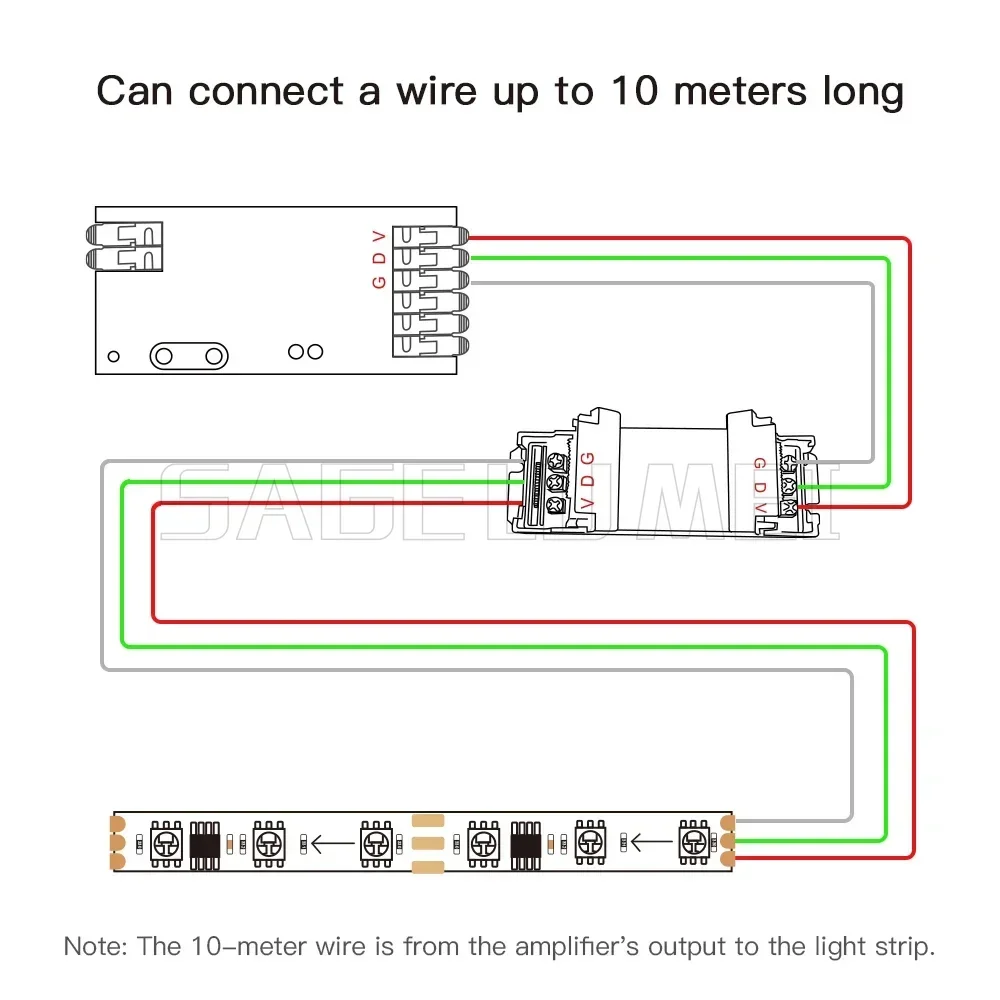 Can connect a wire up to 10 meters long

G D V

V D G

G D V

SAGELUMEI

Note: The 10-meter wire is from the amplifier's output to the light strip.