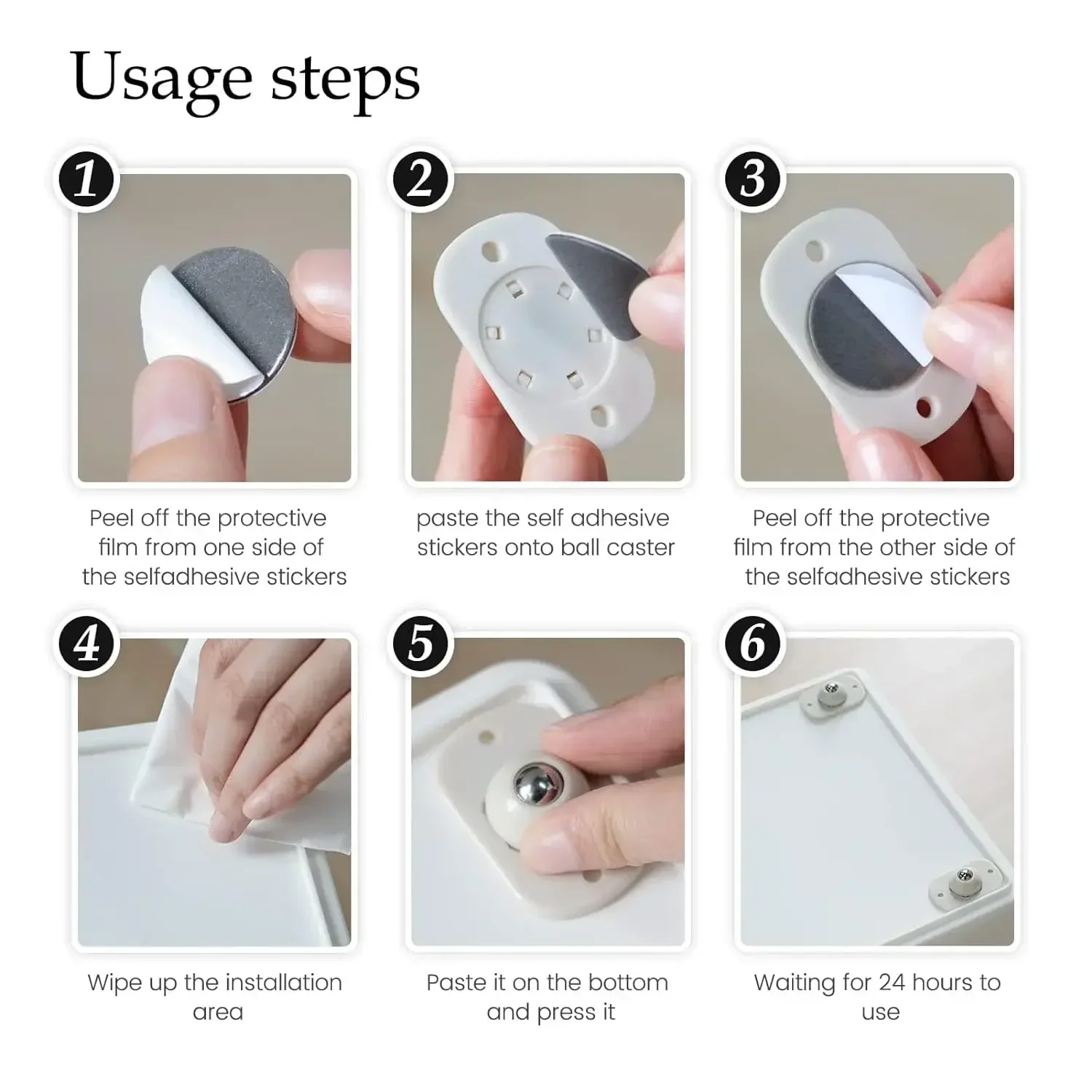 Usage steps

1

Peel off the protective film from one side of the selfadhesive stickers

2

paste the self adhesive stickers onto ball caster

3

Peel off the protective film from the other side of the selfadhesive stickers

4

Wipe up the installation area

5

Paste it on the bottom and press it

6

Waiting for 24 hours to use