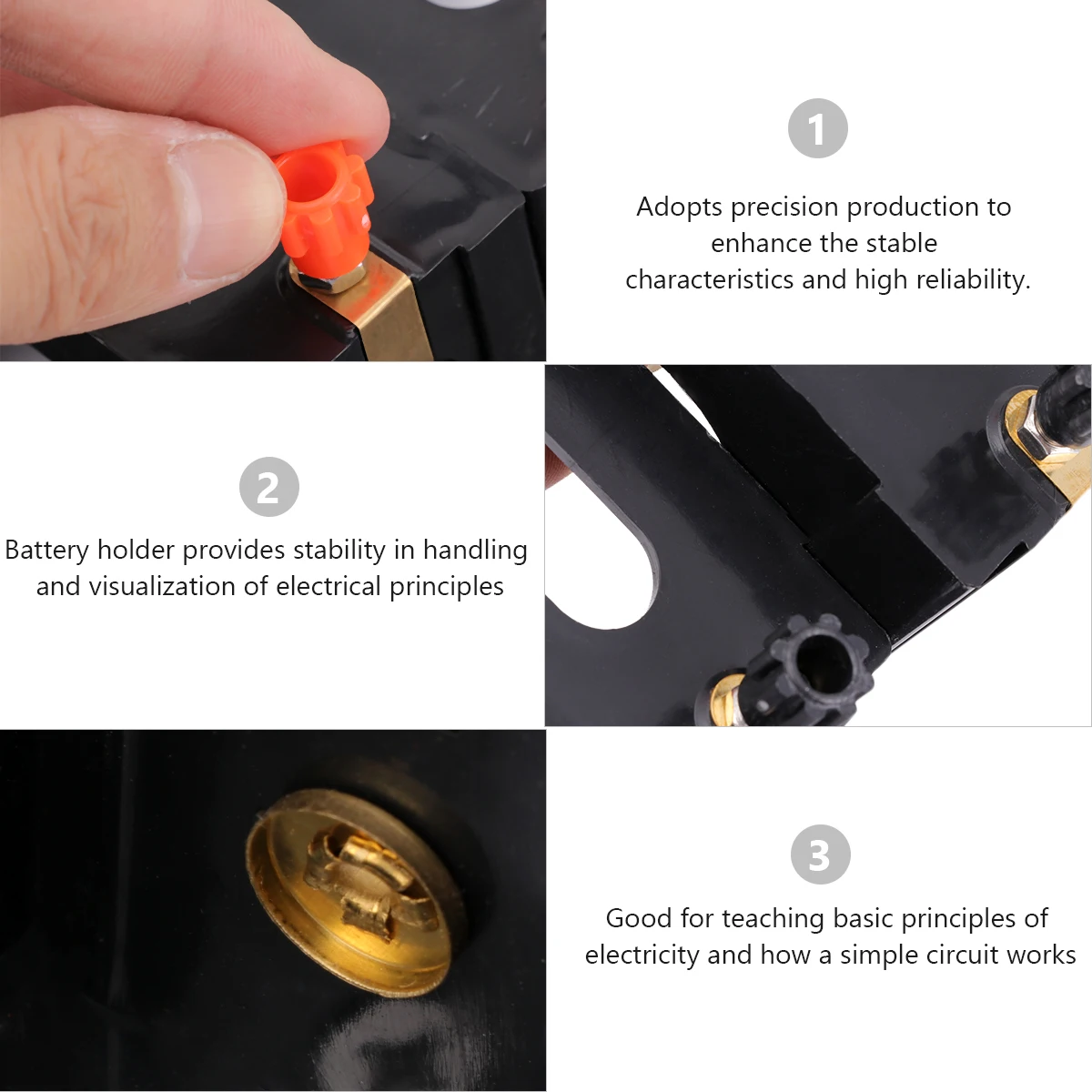 1

Adopts precision production to enhance the stable characteristics and high reliability.

2

Battery holder provides stability in handling and visualization of electrical principles

3

Good for teaching basic principles of electricity and how a simple circuit works