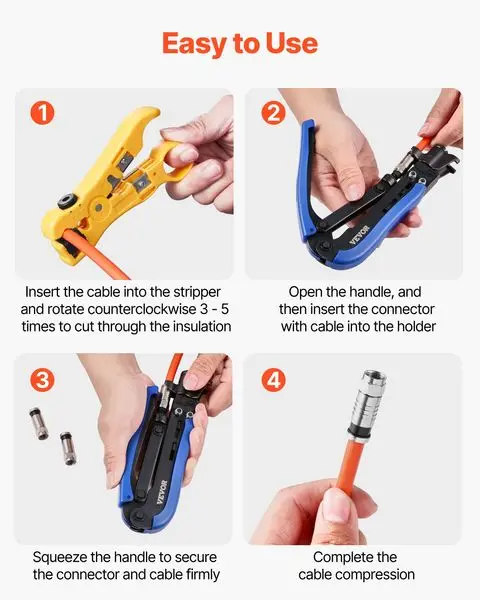 Easy to Use

1

Insert the cable into the stripper and rotate counterclockwise 3 - 5 times to cut through the insulation

2

VEVOR

Open the handle, and then insert the connector with cable into the holder

3

VEVOR

Squeeze the handle to secure the connector and cable firmly

4

Complete the cable compression