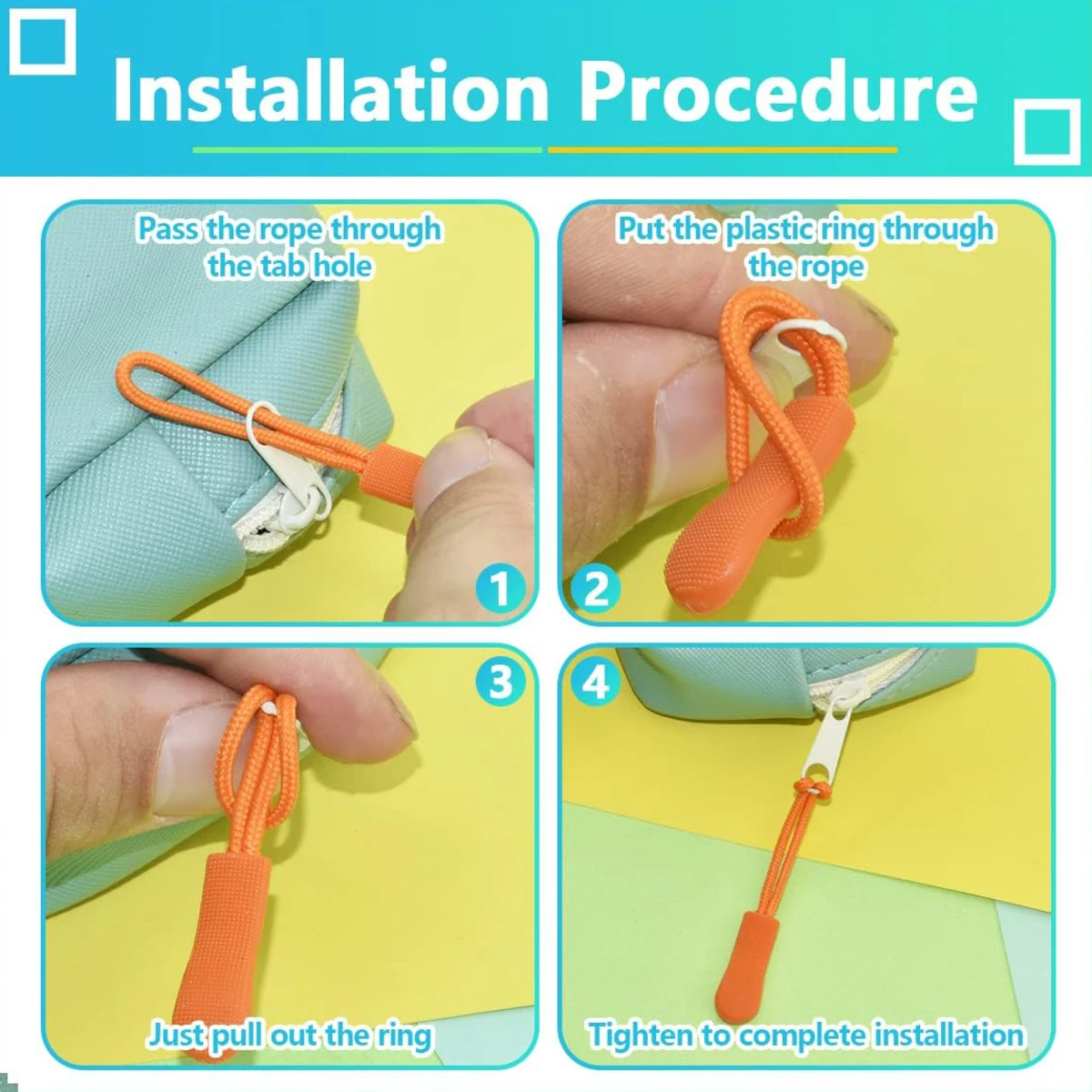 Installation Procedure

Pass the rope through the tab hole

1

Put the plastic ring through the rope

2

3

Just pull out the ring

4

Tighten to complete installation