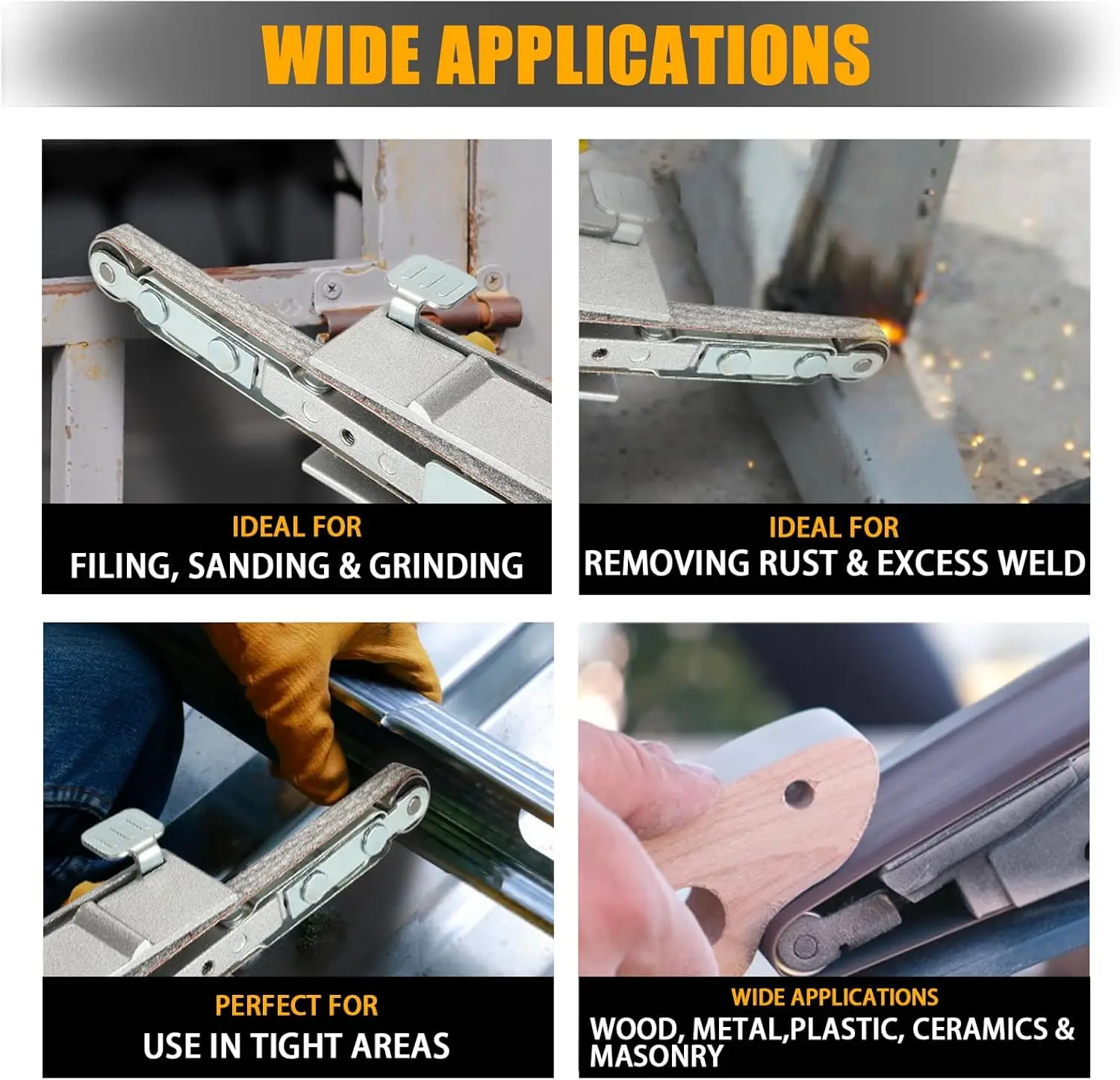 WIDE APPLICATIONS

IDEAL FOR
FILING, SANDING & GRINDING

IDEAL FOR
REMOVING RUST & EXCESS WELD

PERFECT FOR
USE IN TIGHT AREAS

WIDE APPLICATIONS
WOOD, METAL,PLASTIC, CERAMICS & MASONRY