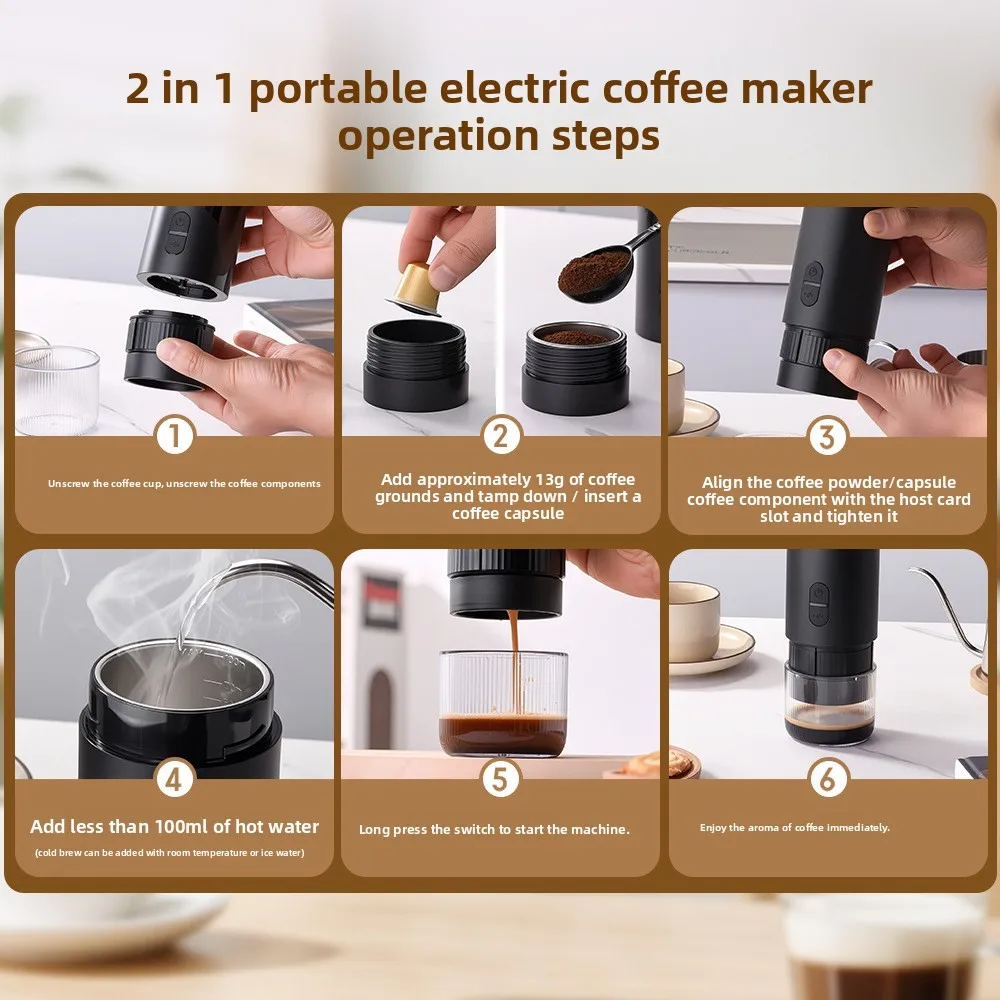 2 in 1 portable electric coffee maker operation steps

1

Unscrew the coffee cup, unscrew the coffee components

2

Add approximately 13g of coffee grounds and tamp down / insert a coffee capsule

3

Align the coffee powder/capsule coffee component with the host card slot and tighten it

4

Add less than 100ml of hot water

(cold brew can be added with room temperature or ice water)

5

Long press the switch to start the machine.

6

Enjoy the aroma of coffee immediately.