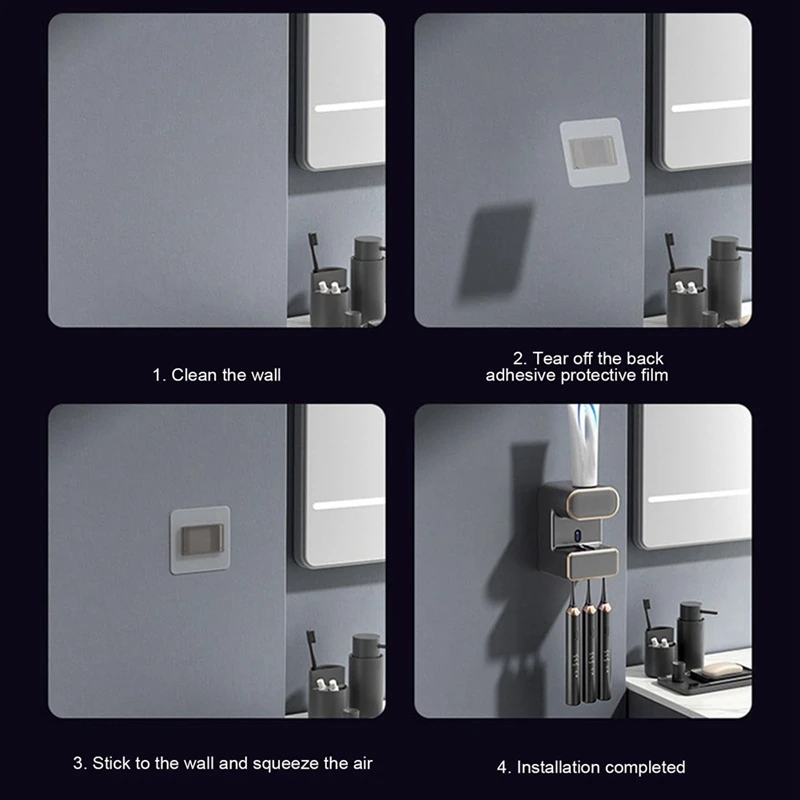 1. Clean the wall

2. Tear off the back adhesive protective film

3. Stick to the wall and squeeze the air

4. Installation completed