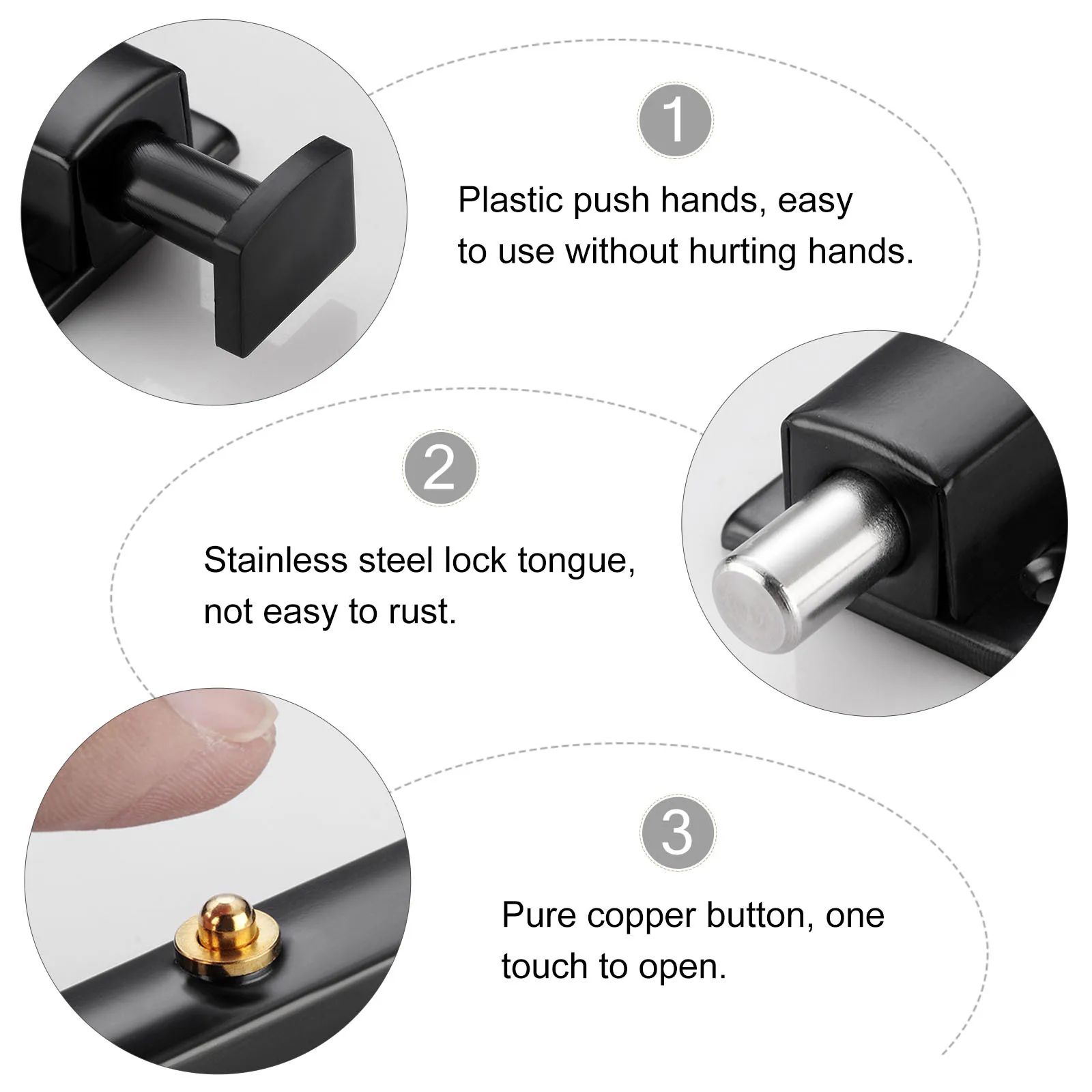 1

Plastic push hands, easy to use without hurting hands.

2

Stainless steel lock tongue, not easy to rust.

3

Pure copper button, one touch to open.