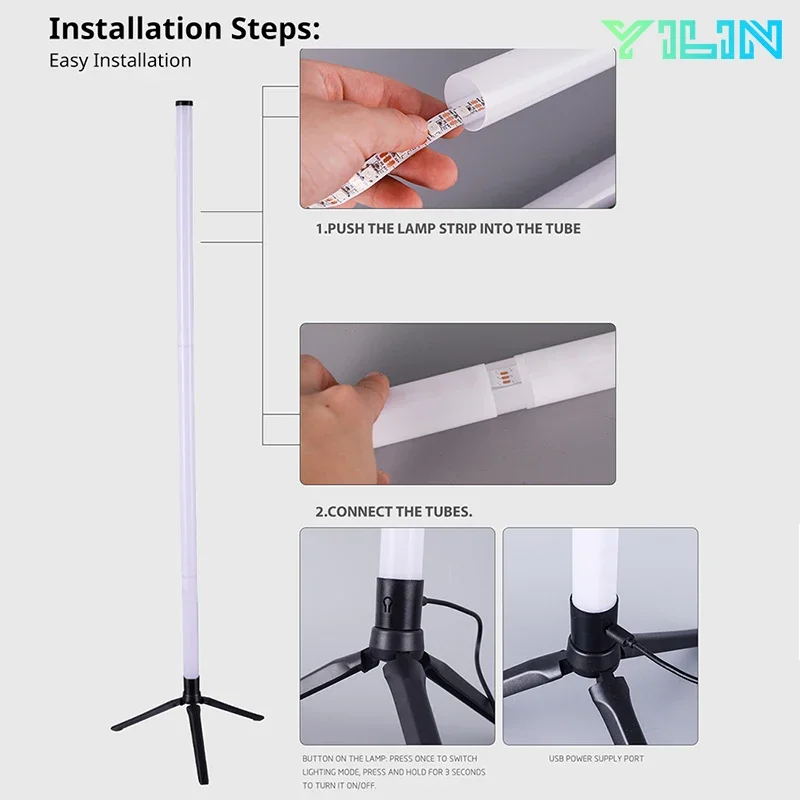 Installation Steps:
Easy Installation

YILIN

1.PUSH THE LAMP STRIP INTO THE TUBE

2.CONNECT THE TUBES.

BUTTON ON THE LAMP: PRESS ONCE TO SWITCH LIGHTING MODE, PRESS AND HOLD FOR 3 SECONDS TO TURN IT ON/OFF.

USB POWER SUPPLY PORT