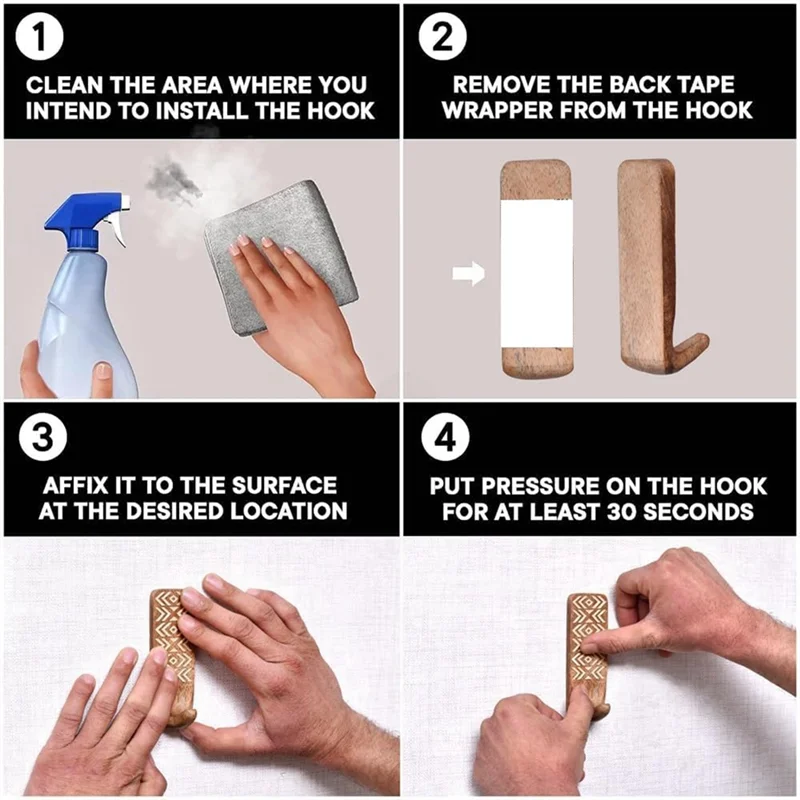 1
CLEAN THE AREA WHERE YOU INTEND TO INSTALL THE HOOK

2
REMOVE THE BACK TAPE WRAPPER FROM THE HOOK

3
AFFIX IT TO THE SURFACE AT THE DESIRED LOCATION

4
PUT PRESSURE ON THE HOOK FOR AT LEAST 30 SECONDS