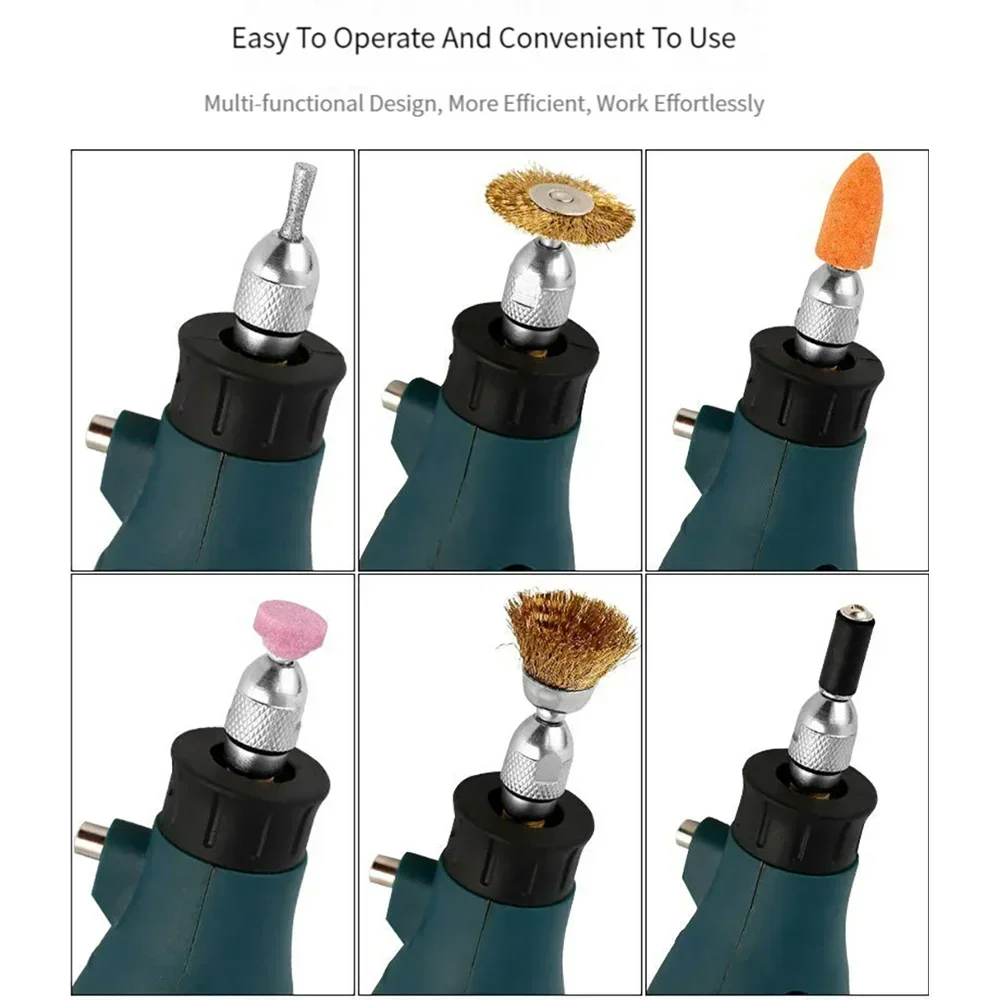 Easy To Operate And Convenient To Use

Multi-functional Design, More Efficient, Work Effortlessly