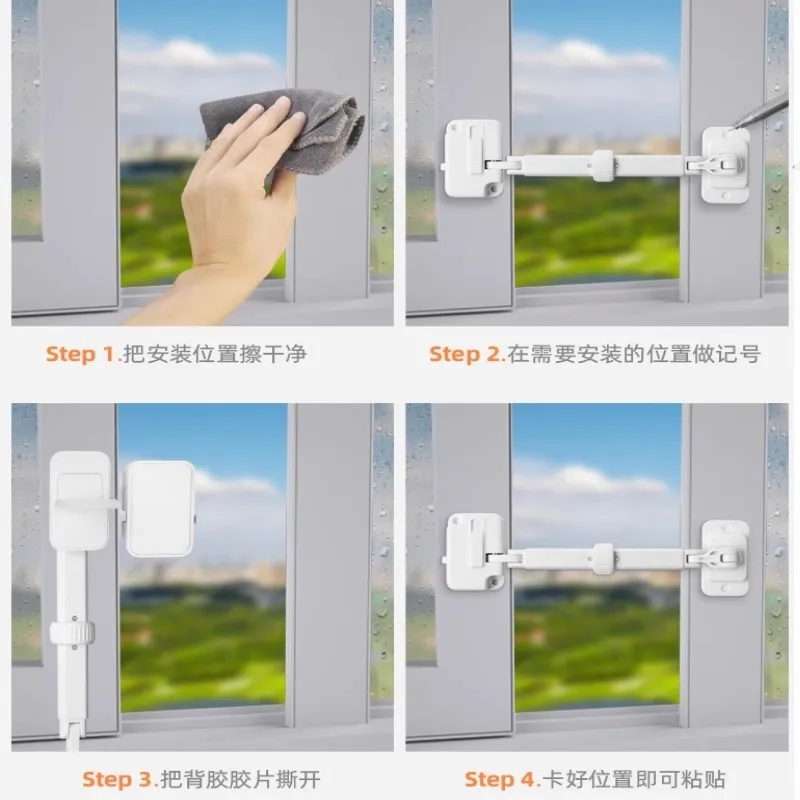 Step 1.把安装位置擦干净

Step 2.在需要安装的位置做记号

Step 3.把背胶胶片撕开

Step 4.卡好位置即可粘贴