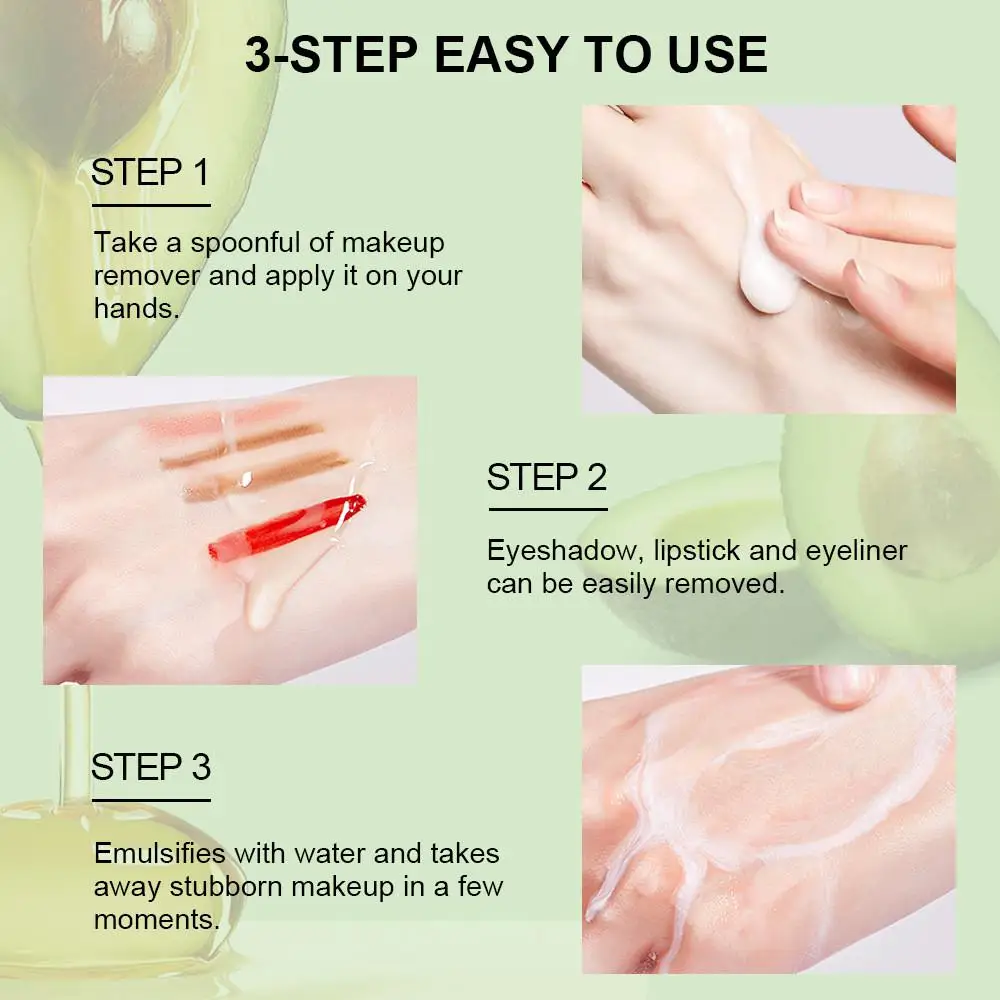 3-STEP EASY TO USE

STEP 1

Take a spoonful of makeup remover and apply it on your hands.

STEP 2

Eyeshadow, lipstick and eyeliner can be easily removed.

STEP 3

Emulsifies with water and takes away stubborn makeup in a few moments.