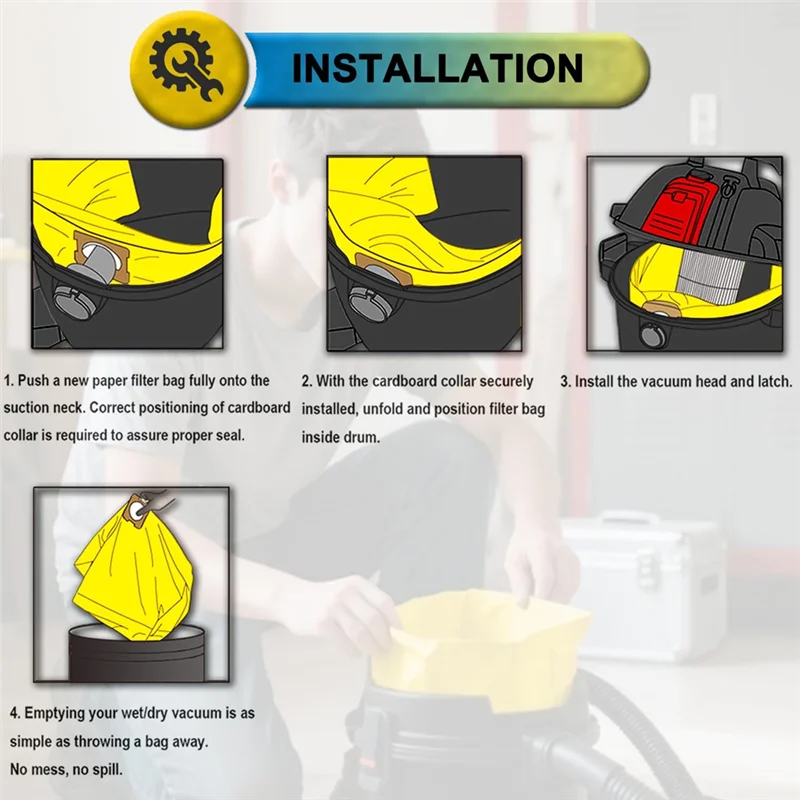 INSTALLATION

1. Push a new paper filter bag fully onto the suction neck. Correct positioning of cardboard collar is required to assure proper seal.

2. With the cardboard collar securely installed, unfold and position filter bag inside drum.

3. Install the vacuum head and latch.

4. Emptying your wet/dry vacuum is as simple as throwing a bag away.
No mess, no spill.